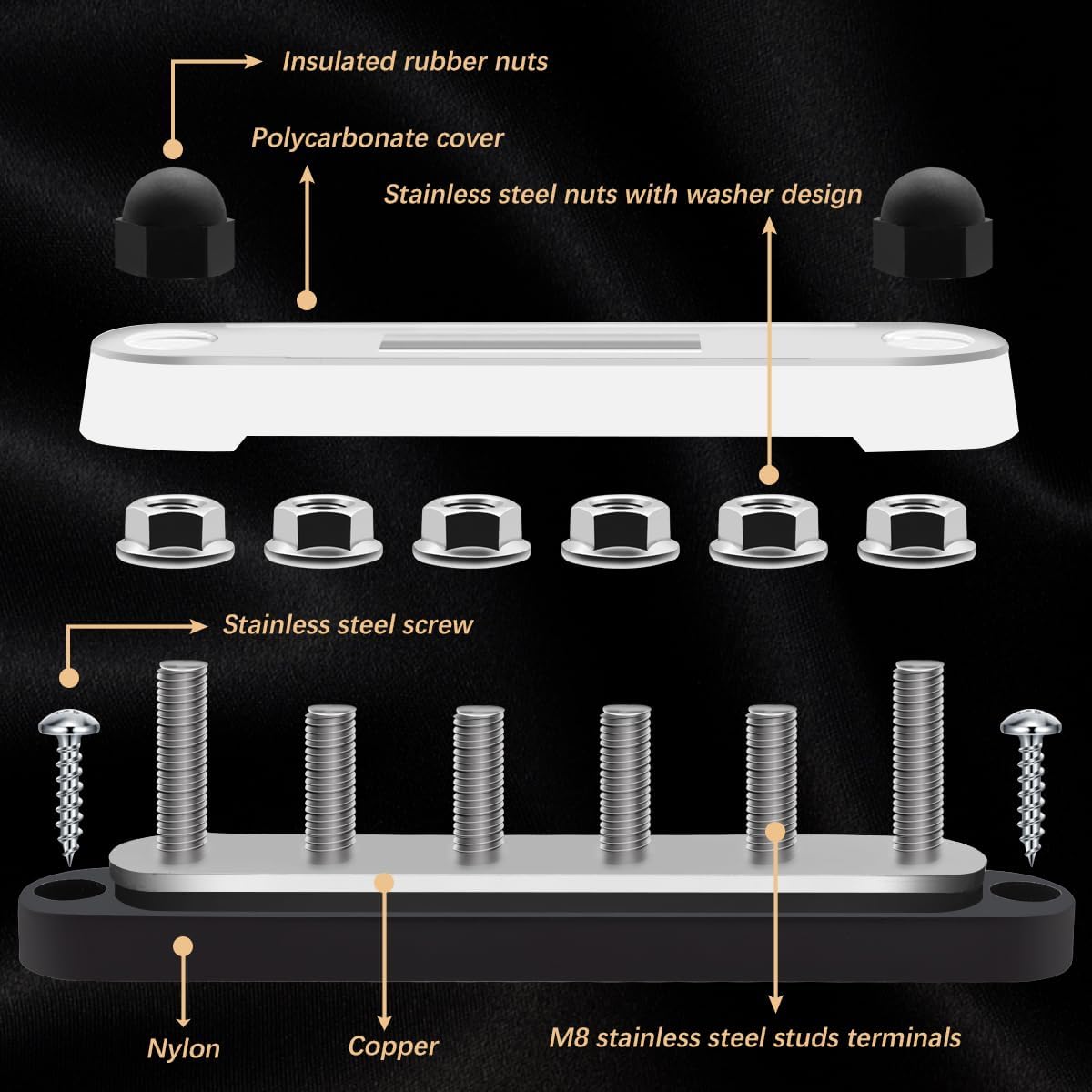 Insulated rubber nuts

Polycarbonate cover

Stainless steel nuts with washer design

Stainless steel screw

Nylon

Copper

M8 stainless steel studs terminals