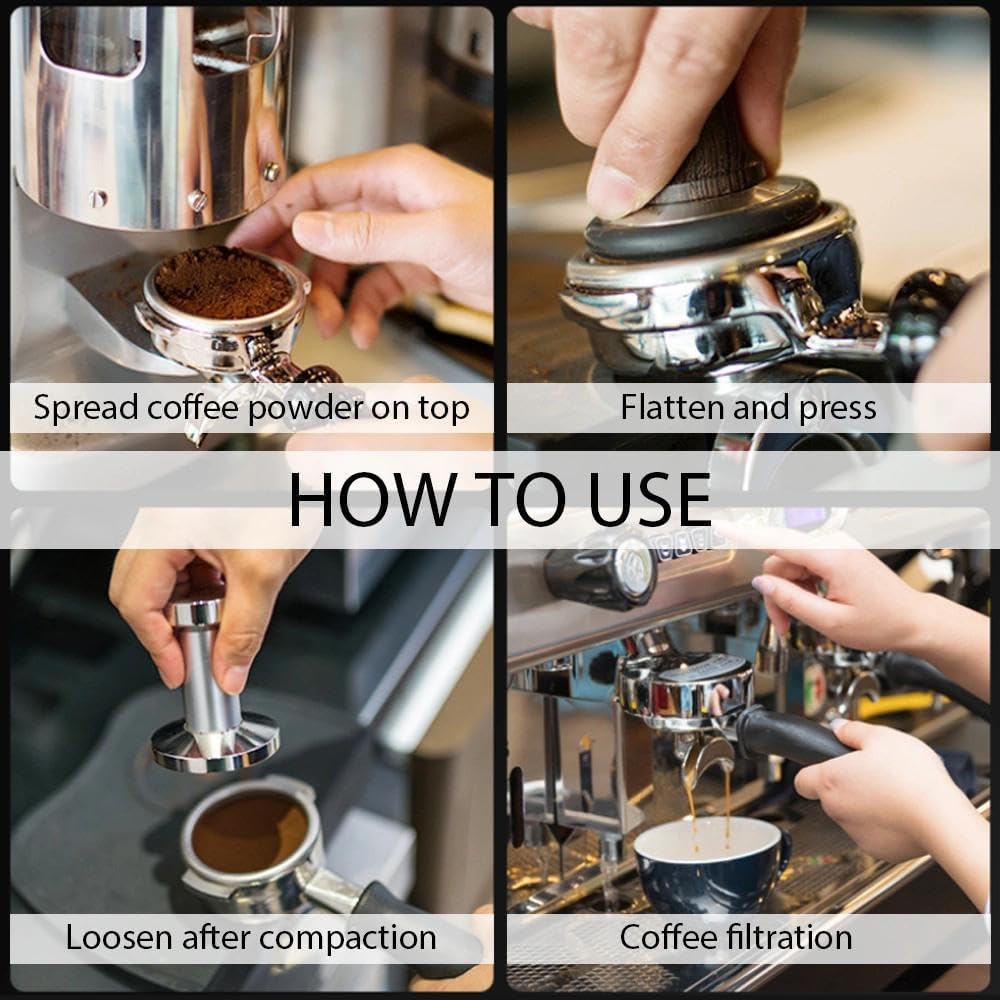 Spread coffee powder on top

Flatten and press

HOW TO USE

Loosen after compaction

Coffee filtration