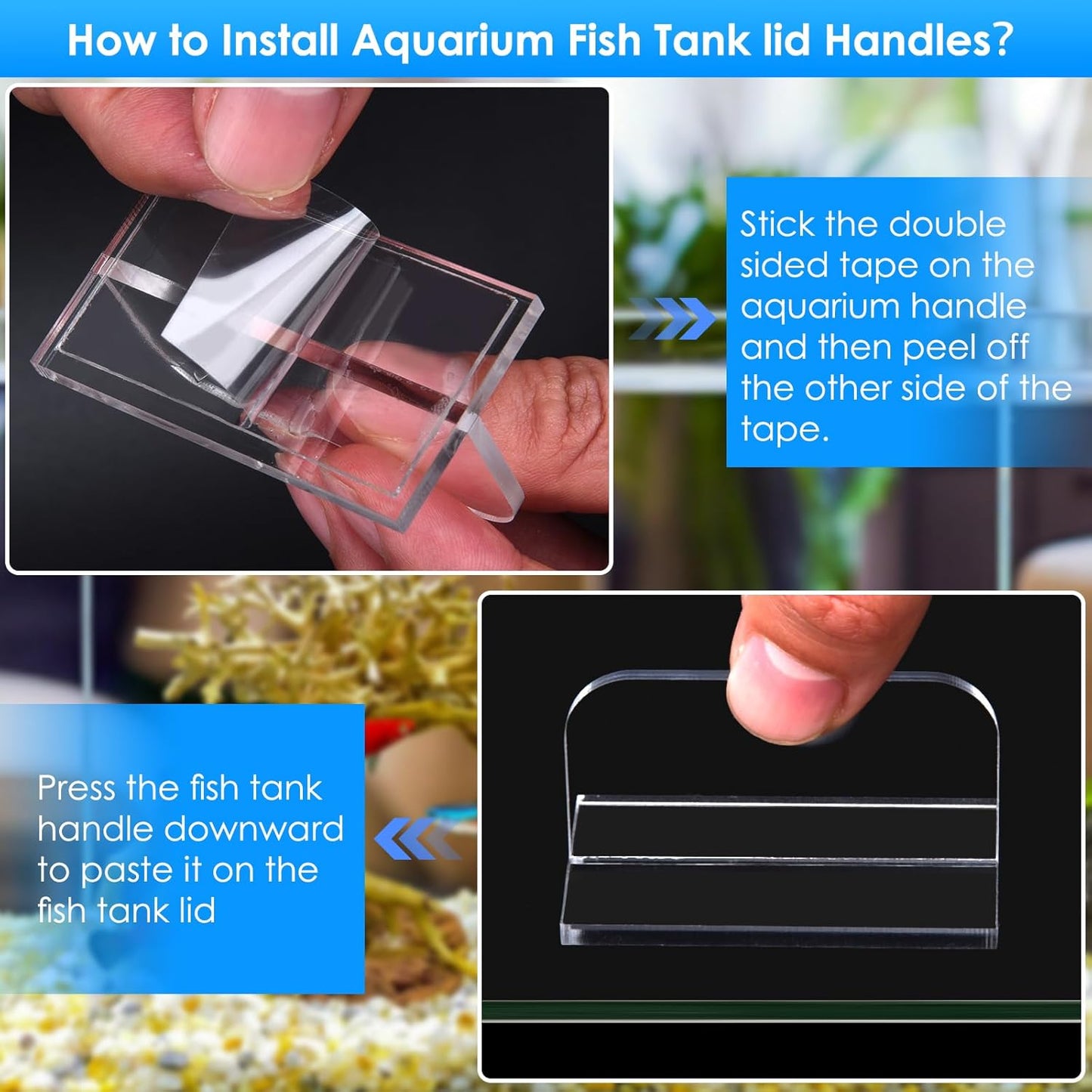 How to Install Aquarium Fish Tank lid Handles?

Stick the double sided tape on the aquarium handle and then peel off the other side of the tape.

Press the fish tank handle downward to paste it on the fish tank lid