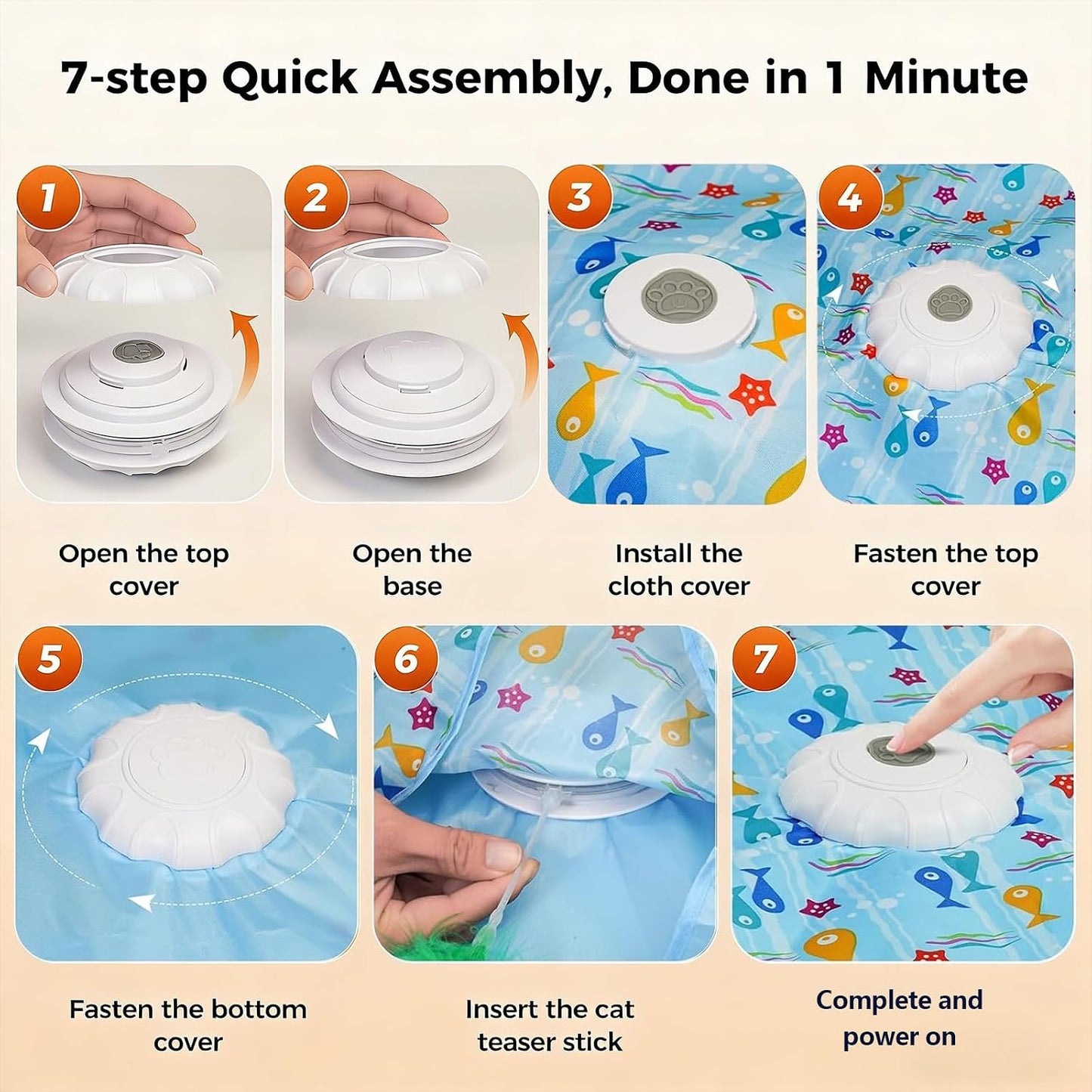 7-step Quick Assembly, Done in 1 Minute

1

Open the top cover

2

Open the base

3

Install the cloth cover

4

Fasten the top cover

5

Fasten the bottom cover

6

Insert the cat teaser stick

7

Complete and power on