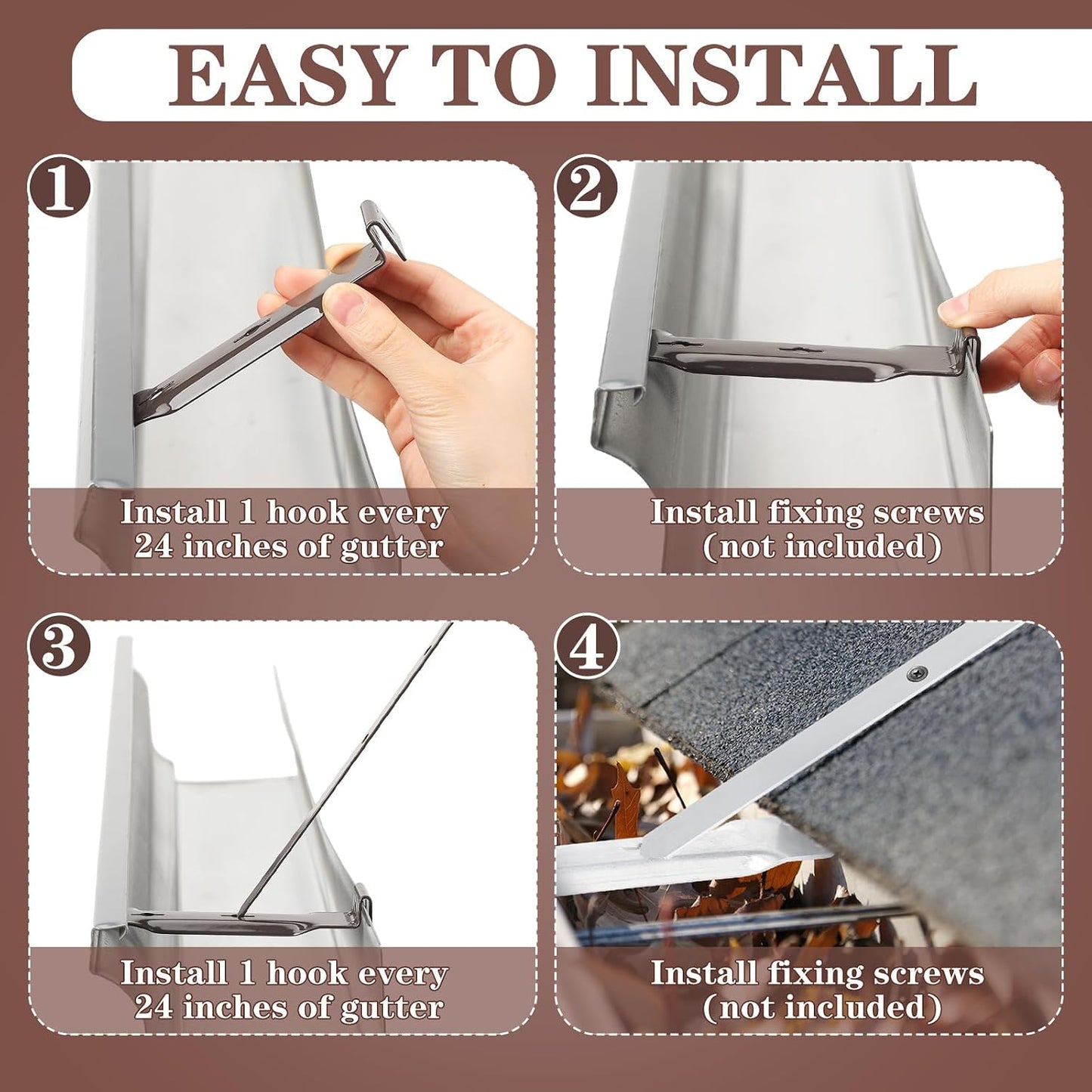 EASY TO INSTALL

1

Install 1 hook every 24 inches of gutter

2

Install fixing screws (not included)

3

Install 1 hook every 24 inches of gutter

4

Install fixing screws (not included)