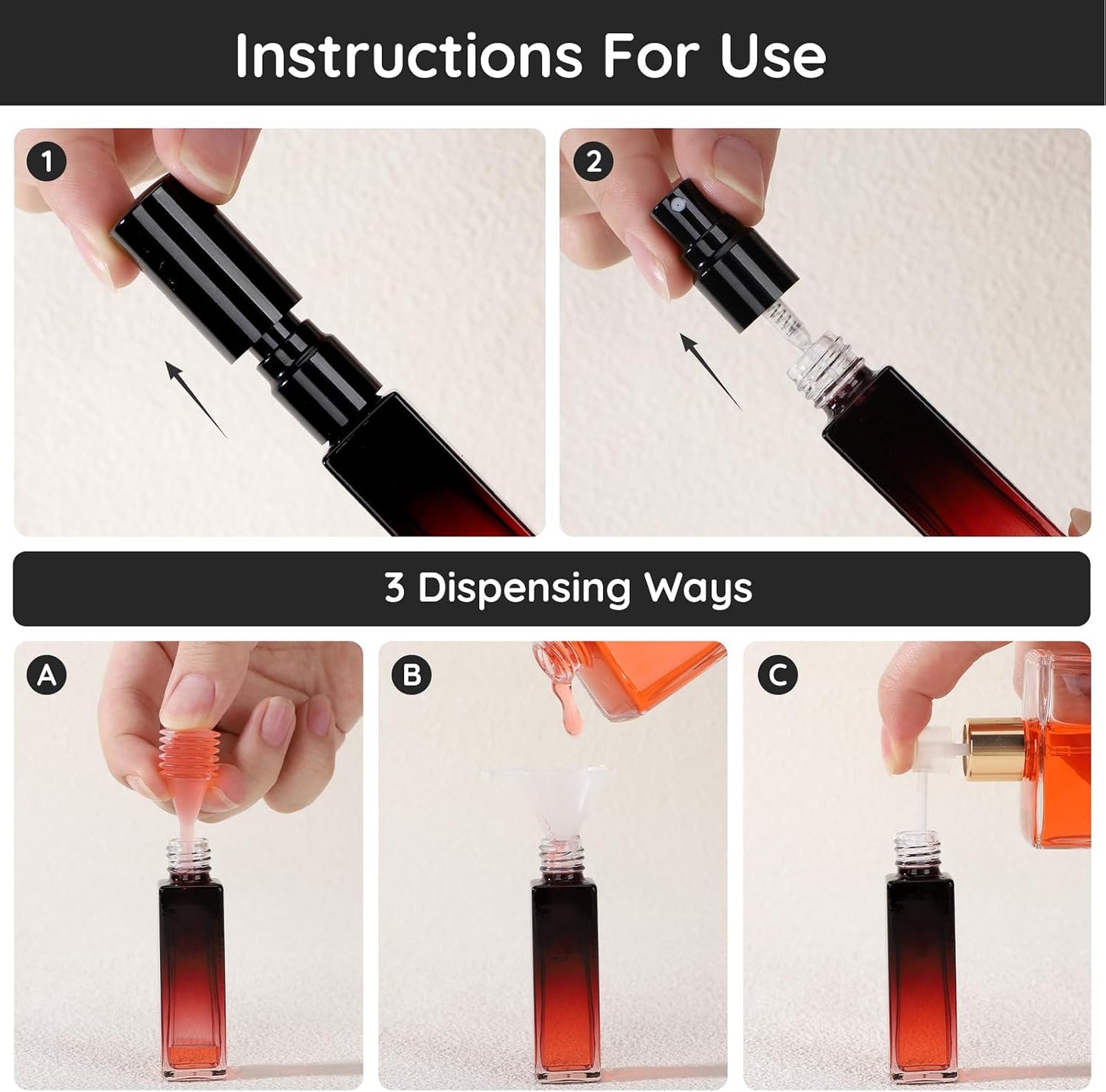 Instructions For Use

1

2

3 Dispensing Ways

A

B

C