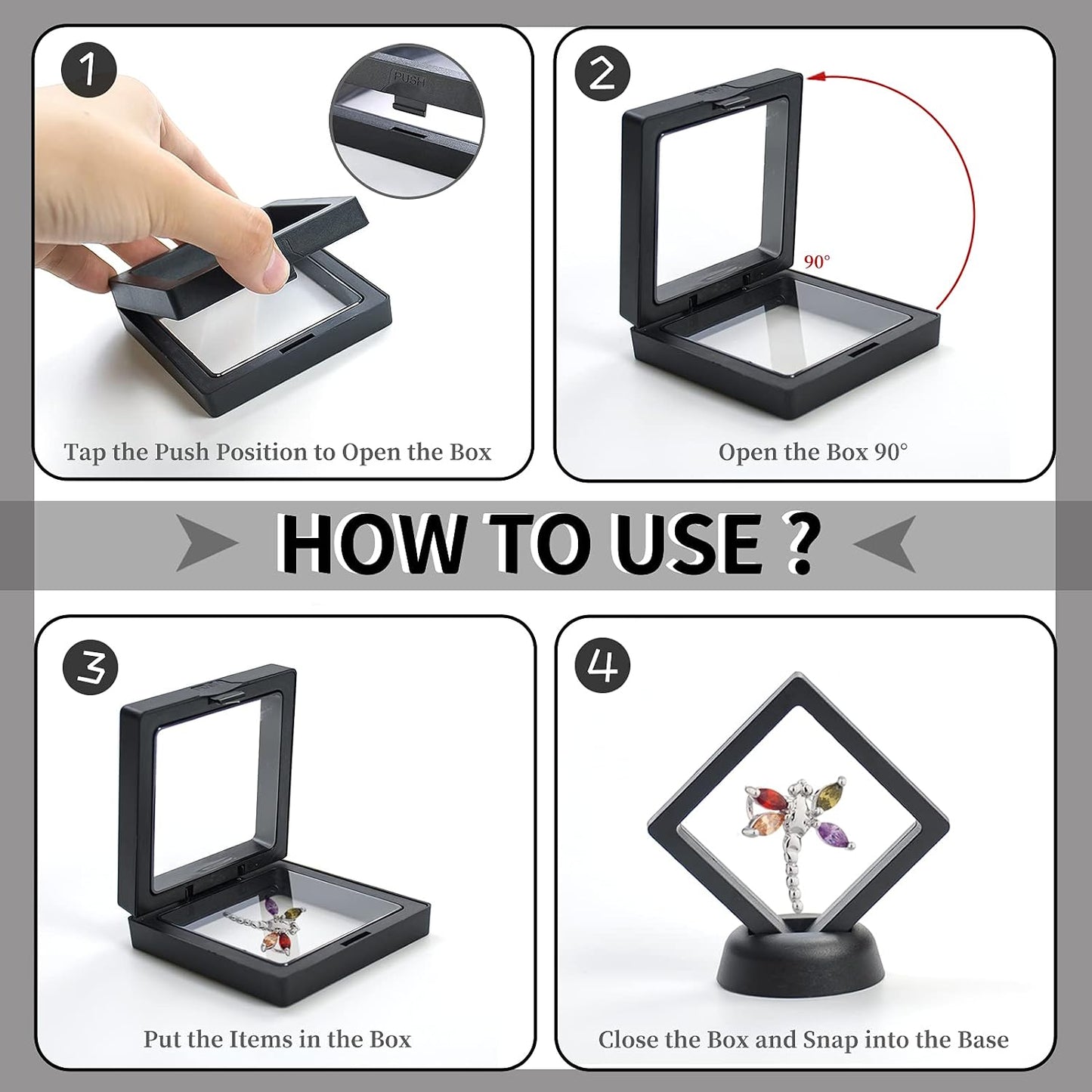 1

PUSH

Tap the Push Position to Open the Box

2

90°

Open the Box 90°

HOW TO USE ?

3

Put the Items in the Box

4

Close the Box and Snap into the Base