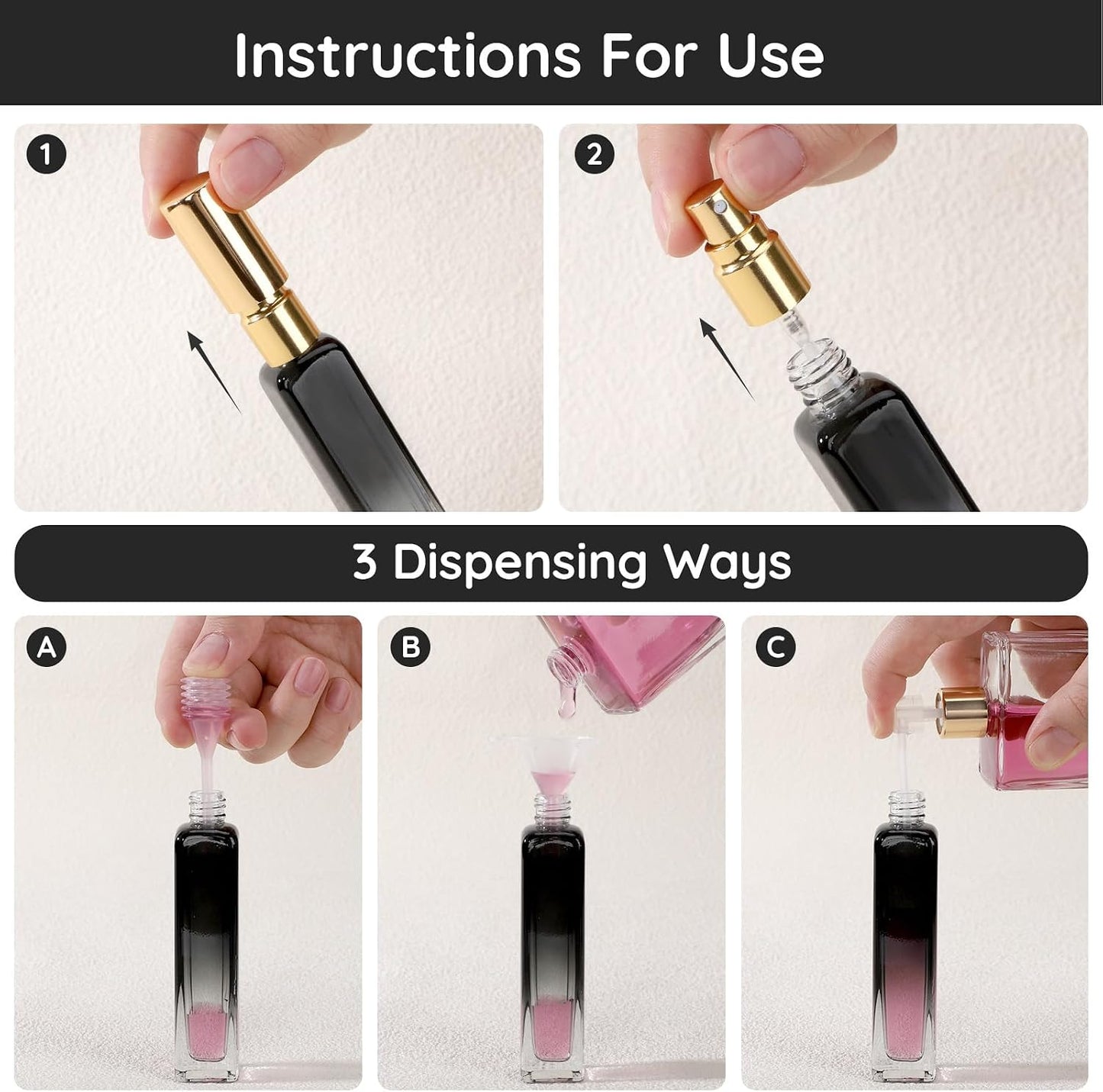 Instructions For Use

1

2

3 Dispensing Ways

A

B

C