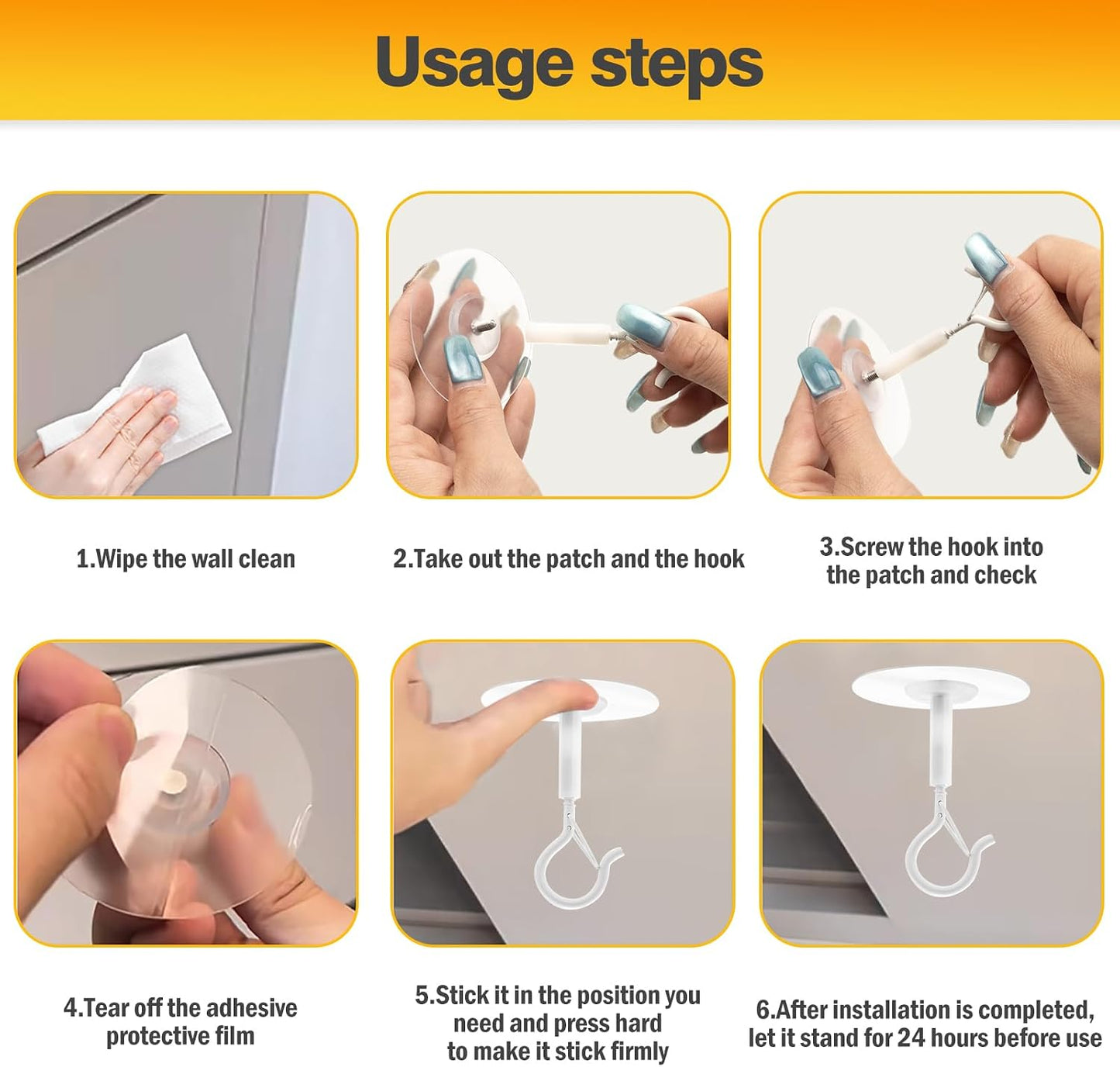 Usage steps

1.Wipe the wall clean

2.Take out the patch and the hook

3.Screw the hook into the patch and check

4.Tear off the adhesive protective film

5.Stick it in the position you need and press hard to make it stick firmly

6.After installation is completed, let it stand for 24 hours before use