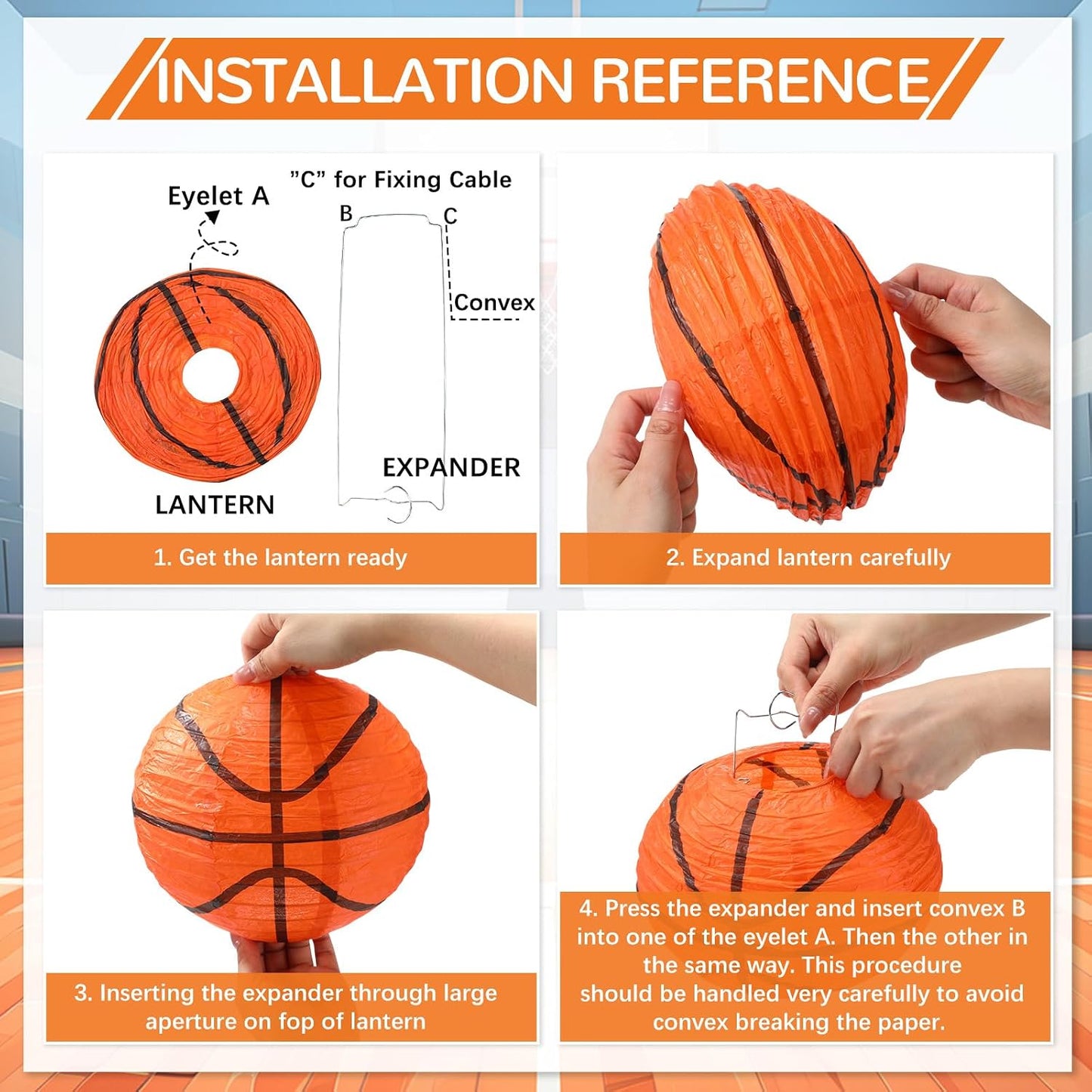 INSTALLATION REFERENCE

Eyelet A

"C" for Fixing Cable

B

C

Convex

EXPANDER

LANTERN

1. Get the lantern ready

2. Expand lantern carefully

3. Inserting the expander through large aperture on fop of lantern

4. Press the expander and insert convex B into one of the eyelet A. Then the other in the same way. This procedure should be handled very carefully to avoid convex breaking the paper.