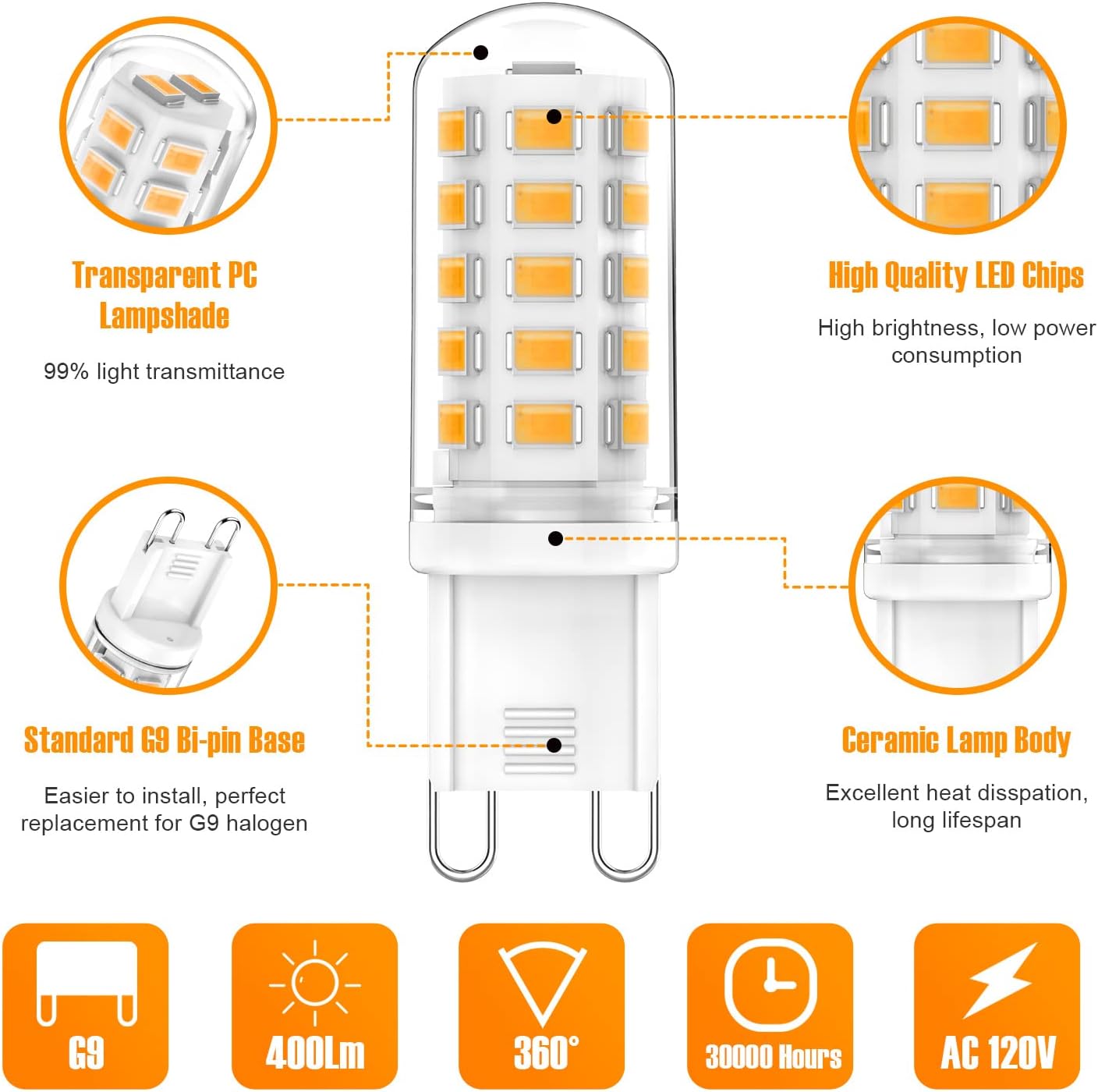 Transparent PC Lampshade

99% light transmittance

High Quality LED Chips

High brightness, low power consumption

Standard G9 Bi-pin Base

Easier to install, perfect replacement for G9 halogen

Ceramic Lamp Body

Excellent heat disspation, long lifespan

G9

400Lm

360°

30000 Hours

AC 120V