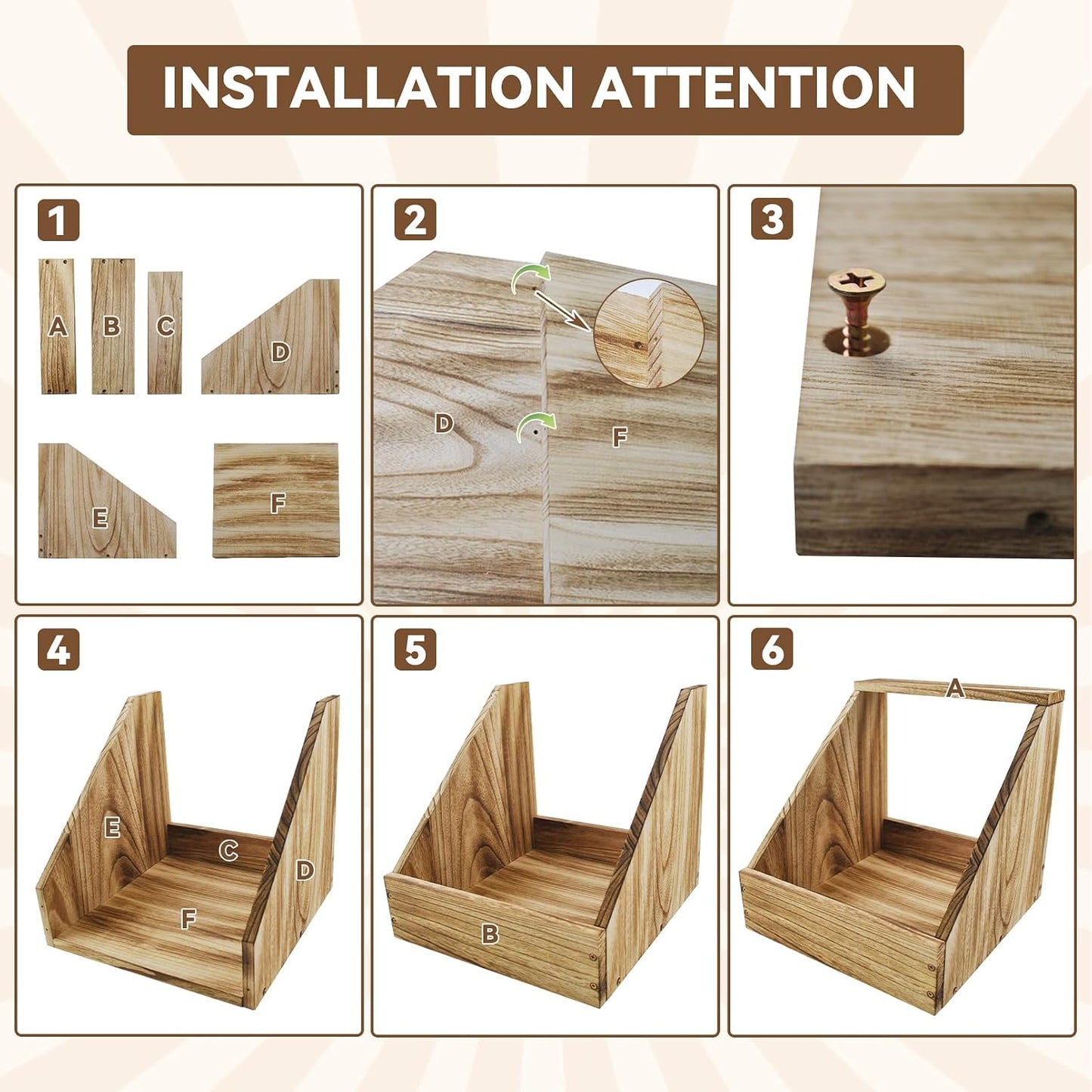 INSTALLATION ATTENTION

1
A B C D
E F

2
D F

3

4
E C D F

5
B

6
A