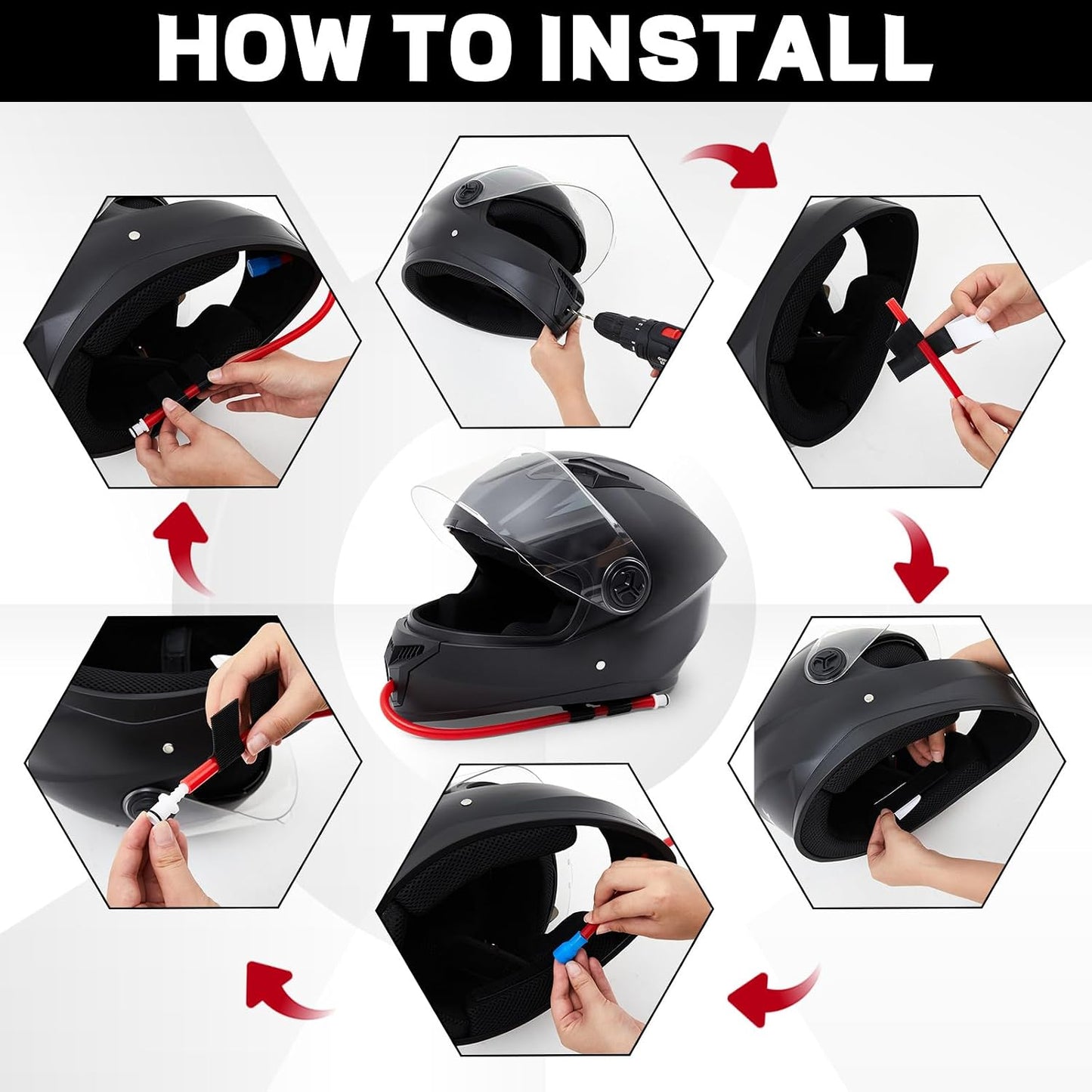 HOW TO INSTALL