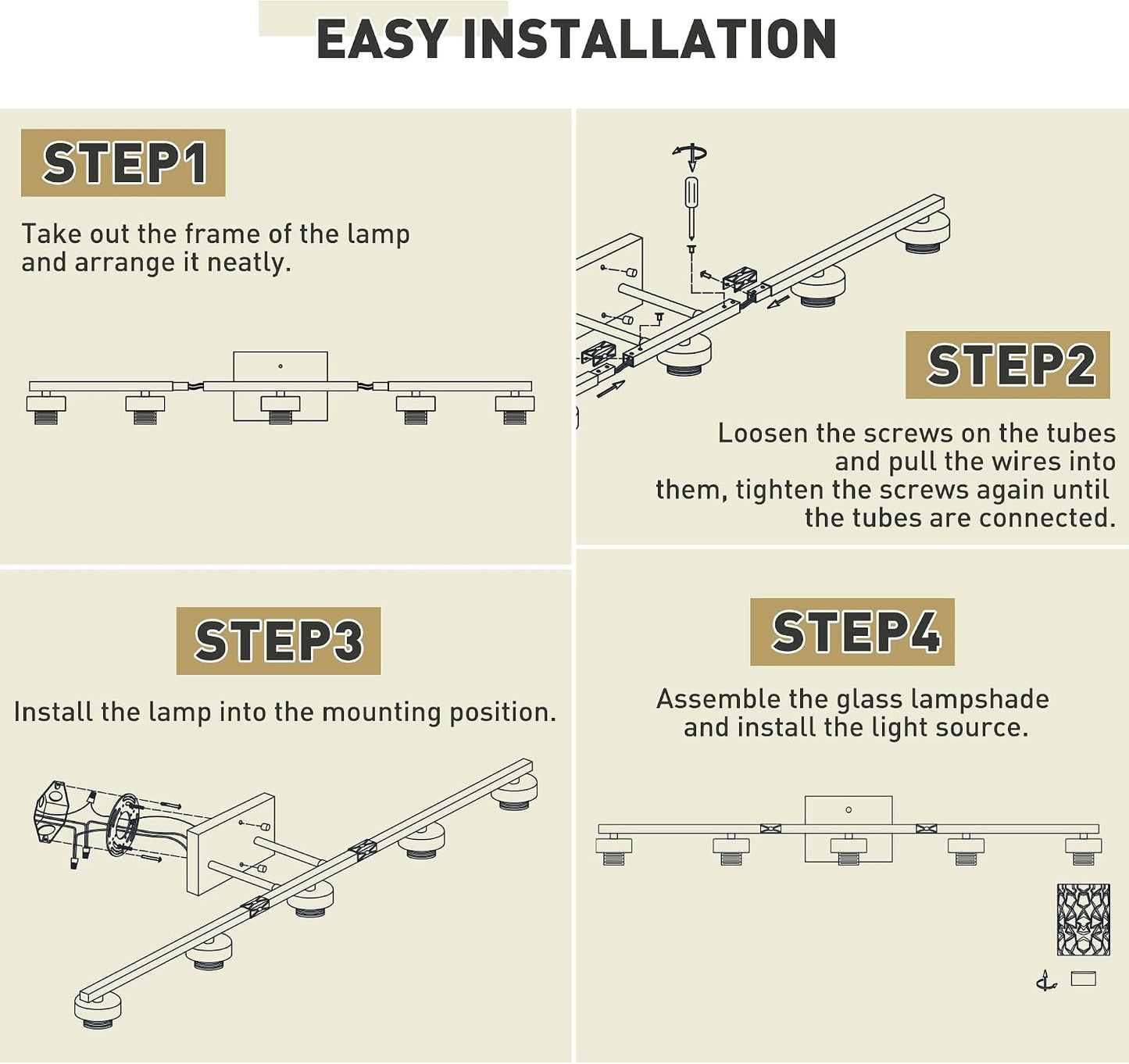 EASY INSTALLATION

STEP1

Take out the frame of the lamp and arrange it neatly.

STEP2

Loosen the screws on the tubes and pull the wires into them, tighten the screws again until the tubes are connected.

STEP3

Install the lamp into the mounting position.

STEP4

Assemble the glass lampshade and install the light source.