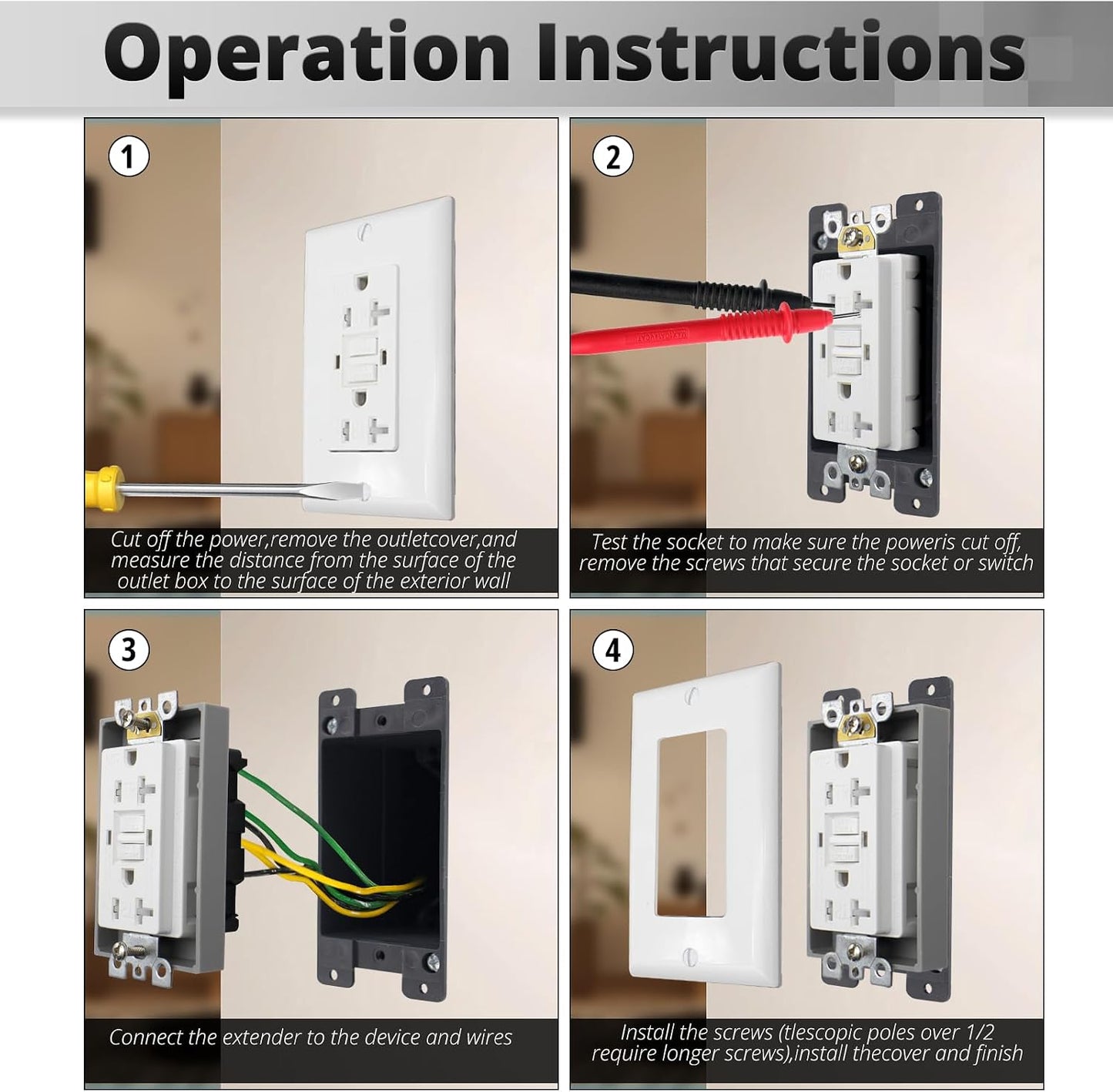 Operation Instructions

1

Cut off the power,remove the outletcover,and measure the distance from the surface of the outlet box to the surface of the exterior wall

2

Test the socket to make sure the poweris cut off, remove the screws that secure the socket or switch

3

Connect the extender to the device and wires

4

Install the screws (tlescopic poles over 1/2 require longer screws),install thecover and finish