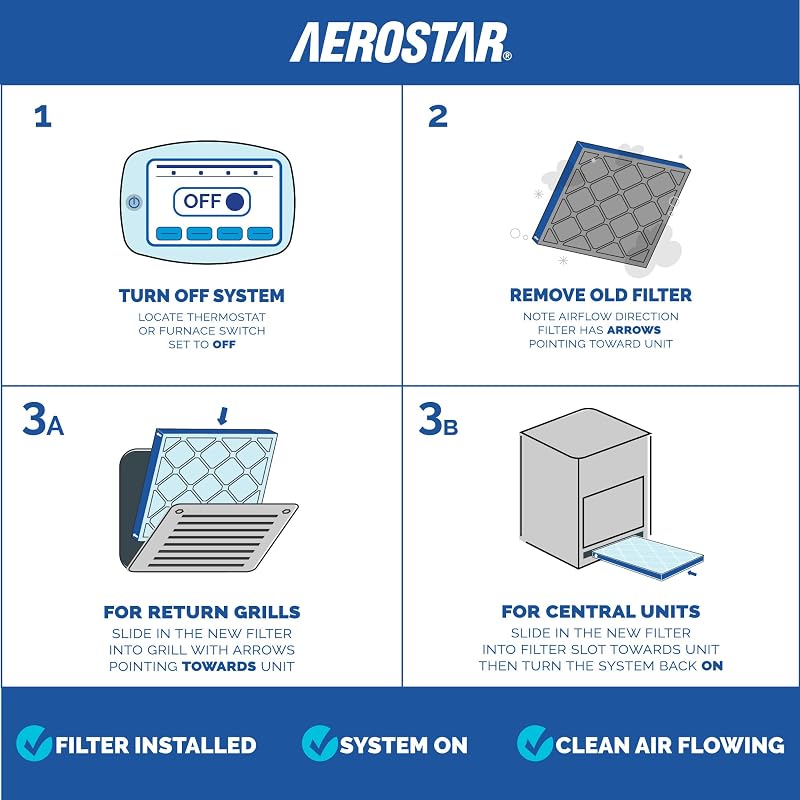 AEROSTAR®

1

OFF

TURN OFF SYSTEM
LOCATE THERMOSTAT OR FURNACE SWITCH SET TO OFF

2

REMOVE OLD FILTER
NOTE AIRFLOW DIRECTION FILTER HAS ARROWS POINTING TOWARD UNIT

3A

FOR RETURN GRILLS
SLIDE IN THE NEW FILTER INTO GRILL WITH ARROWS POINTING TOWARDS UNIT

3B

FOR CENTRAL UNITS
SLIDE IN THE NEW FILTER INTO FILTER SLOT TOWARDS UNIT THEN TURN THE SYSTEM BACK ON

FILTER INSTALLED SYSTEM ON CLEAN AIR FLOWING