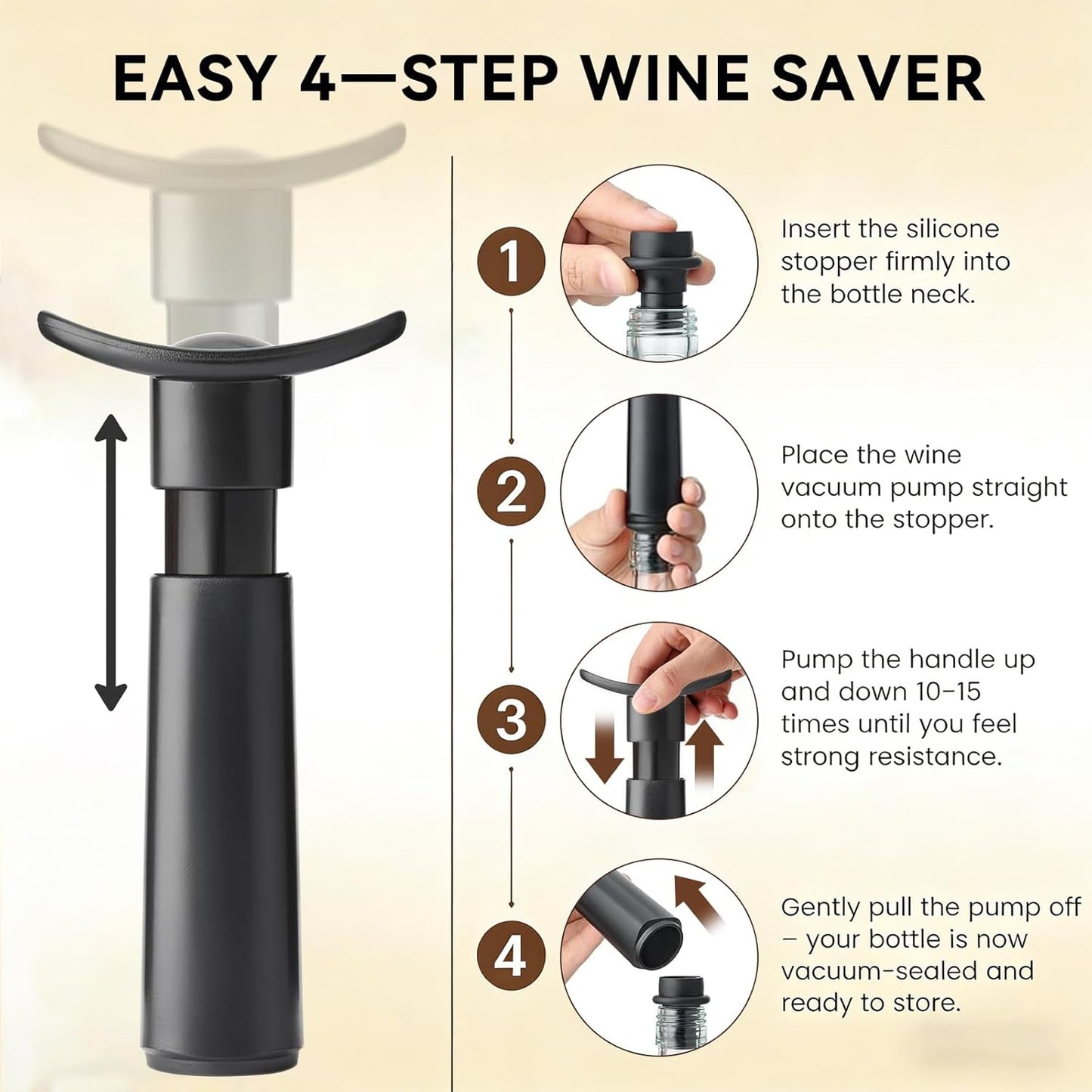 EASY 4—STEP WINE SAVER

1

Insert the silicone stopper firmly into the bottle neck.

2

Place the wine vacuum pump straight onto the stopper.

3

Pump the handle up and down 10–15 times until you feel strong resistance.

4

Gently pull the pump off – your bottle is now vacuum-sealed and ready to store.