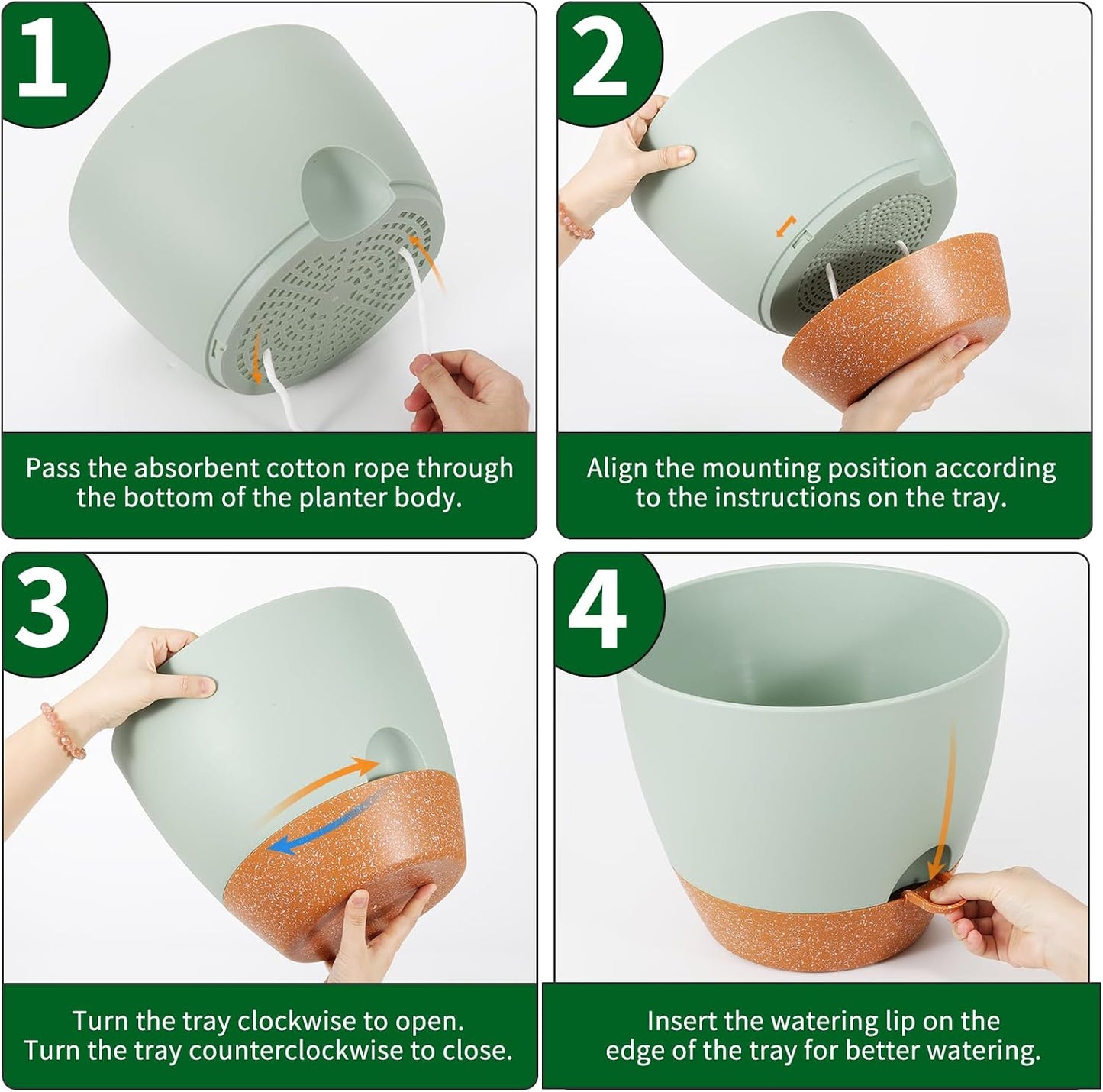 1

Pass the absorbent cotton rope through the bottom of the planter body.

2

Align the mounting position according to the instructions on the tray.

3

Turn the tray clockwise to open.
Turn the tray counterclockwise to close.

4

Insert the watering lip on the edge of the tray for better watering.