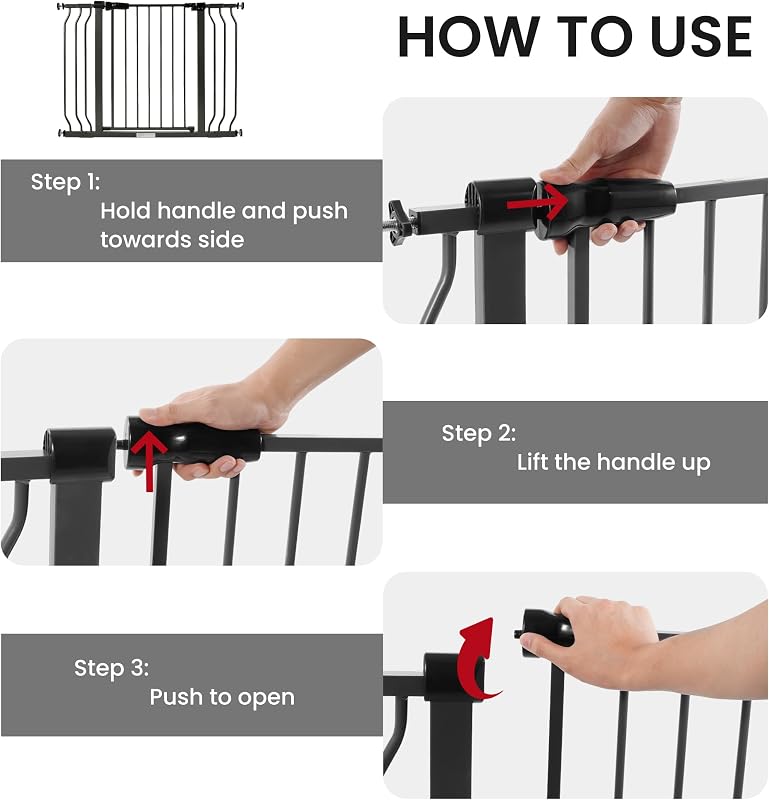 HOW TO USE

Step 1:
Hold handle and push towards side

Step 2:
Lift the handle up

Step 3:
Push to open