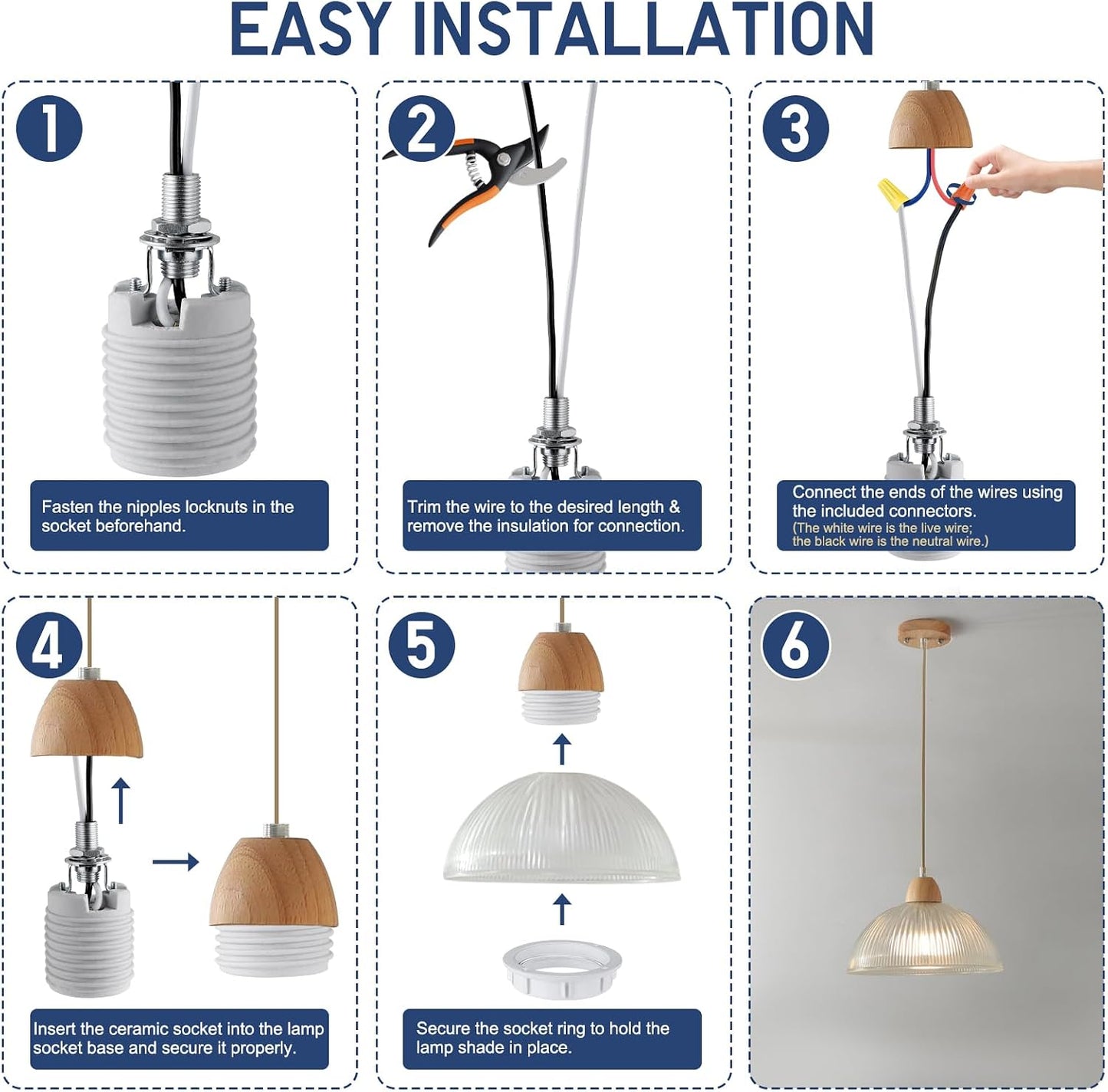 EASY INSTALLATION

1

Fasten the nipples locknuts in the socket beforehand.

2

Trim the wire to the desired length & remove the insulation for connection.

3

Connect the ends of the wires using the included connectors.
(The white wire is the live wire; the black wire is the neutral wire.)

4

Insert the ceramic socket into the lamp socket base and secure it properly.

5

Secure the socket ring to hold the lamp shade in place.

6