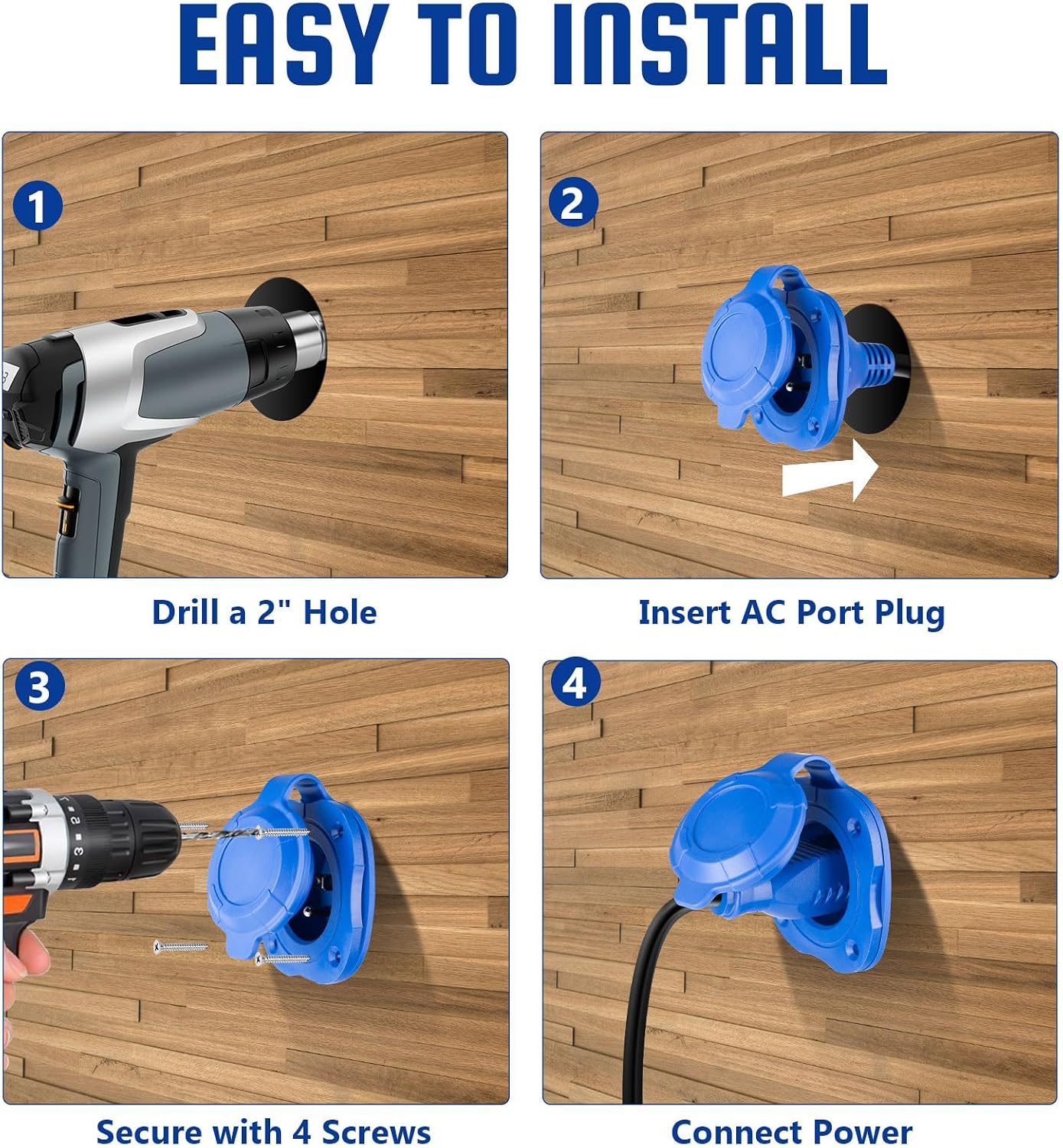 EASY TO INSTALL

1

Drill a 2" Hole

2

Insert AC Port Plug

3

Secure with 4 Screws

4

Connect Power