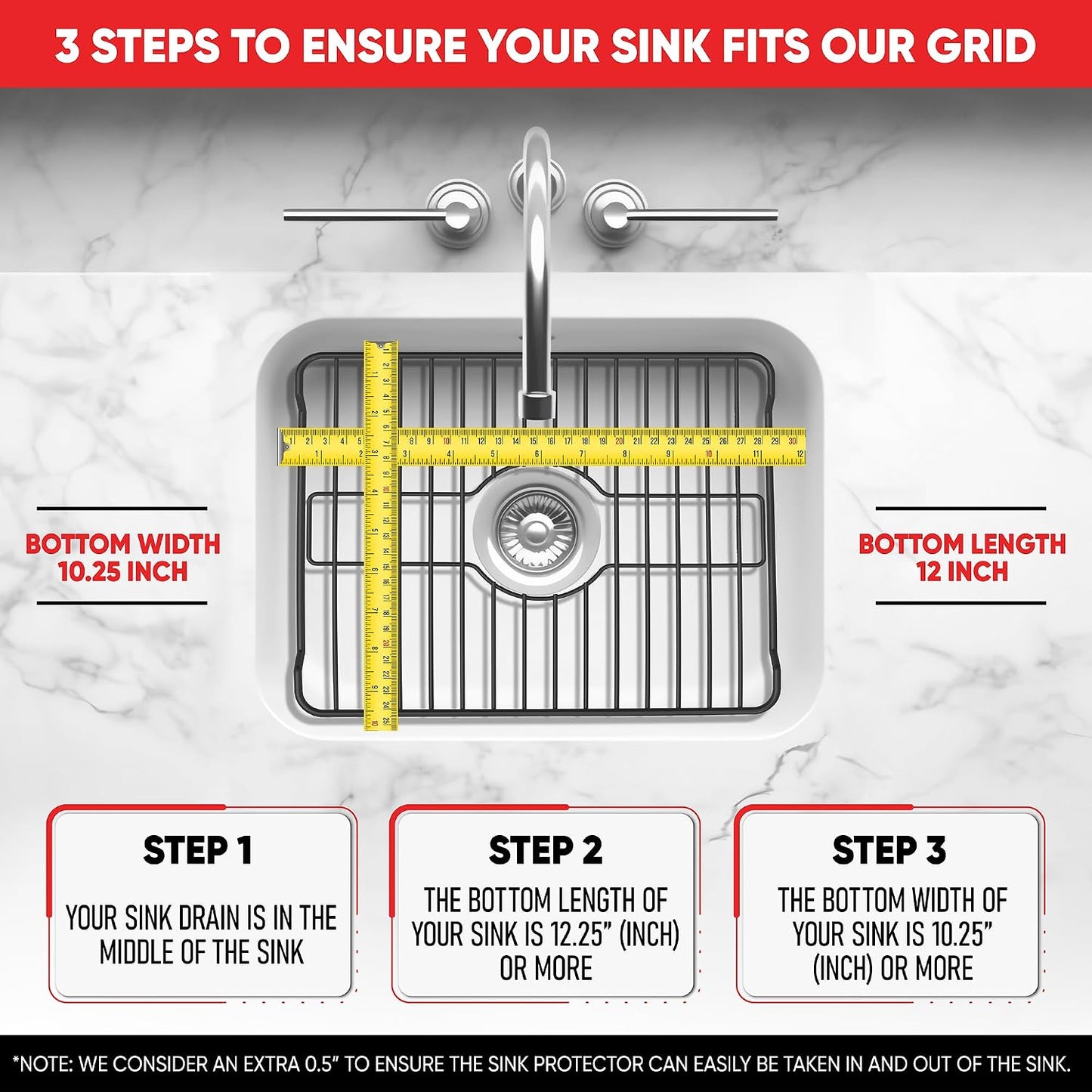 3 STEPS TO ENSURE YOUR SINK FITS OUR GRID

BOTTOM WIDTH
10.25 INCH

BOTTOM LENGTH
12 INCH

STEP 1
YOUR SINK DRAIN IS IN THE MIDDLE OF THE SINK

STEP 2
THE BOTTOM LENGTH OF YOUR SINK IS 12.25" (INCH) OR MORE

STEP 3
THE BOTTOM WIDTH OF YOUR SINK IS 10.25" (INCH) OR MORE

*NOTE: WE CONSIDER AN EXTRA 0.5" TO ENSURE THE SINK PROTECTOR CAN EASILY BE TAKEN IN AND OUT OF THE SINK.