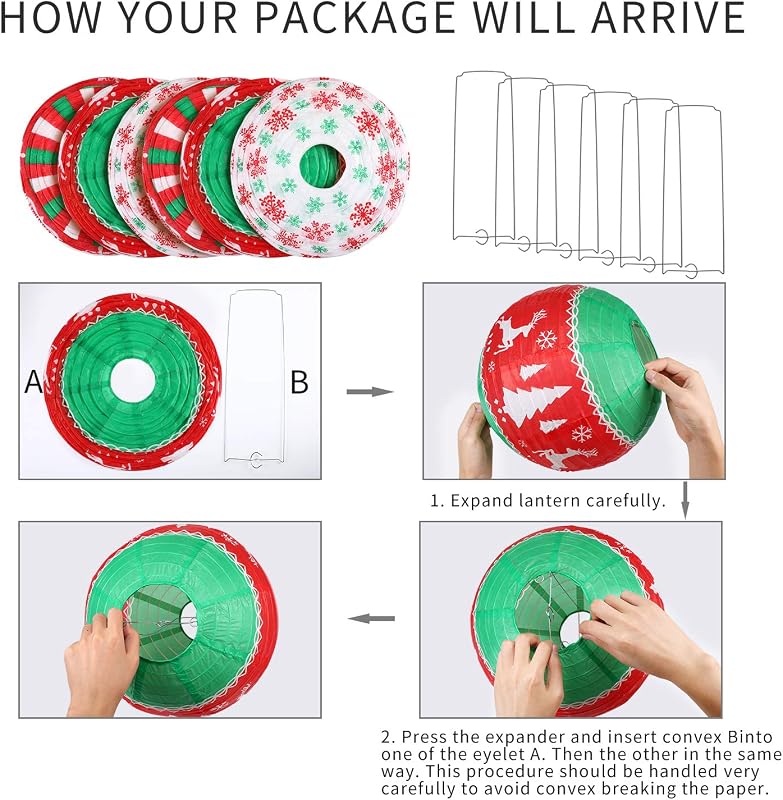 HOW YOUR PACKAGE WILL ARRIVE

A

B

1. Expand lantern carefully.

2. Press the expander and insert convex Binto one of the eyelet A. Then the other in the same way. This procedure should be handled very carefully to avoid convex breaking the paper.