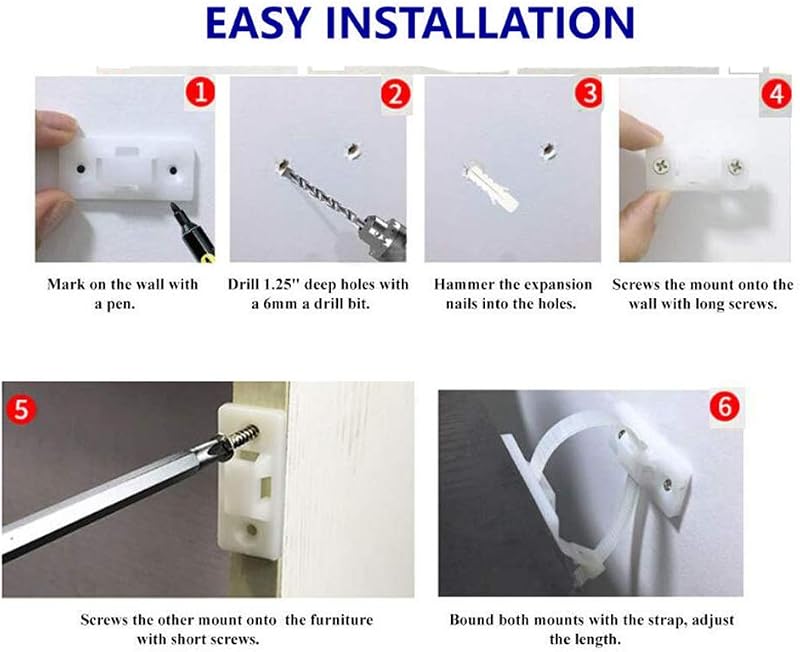 EASY INSTALLATION

1

Mark on the wall with a pen.

2

Drill 1.25" deep holes with a 6mm a drill bit.

3

Hammer the expansion nails into the holes.

4

Screws the mount onto the wall with long screws.

5

Screws the other mount onto the furniture with short screws.

6

Bound both mounts with the strap, adjust the length.