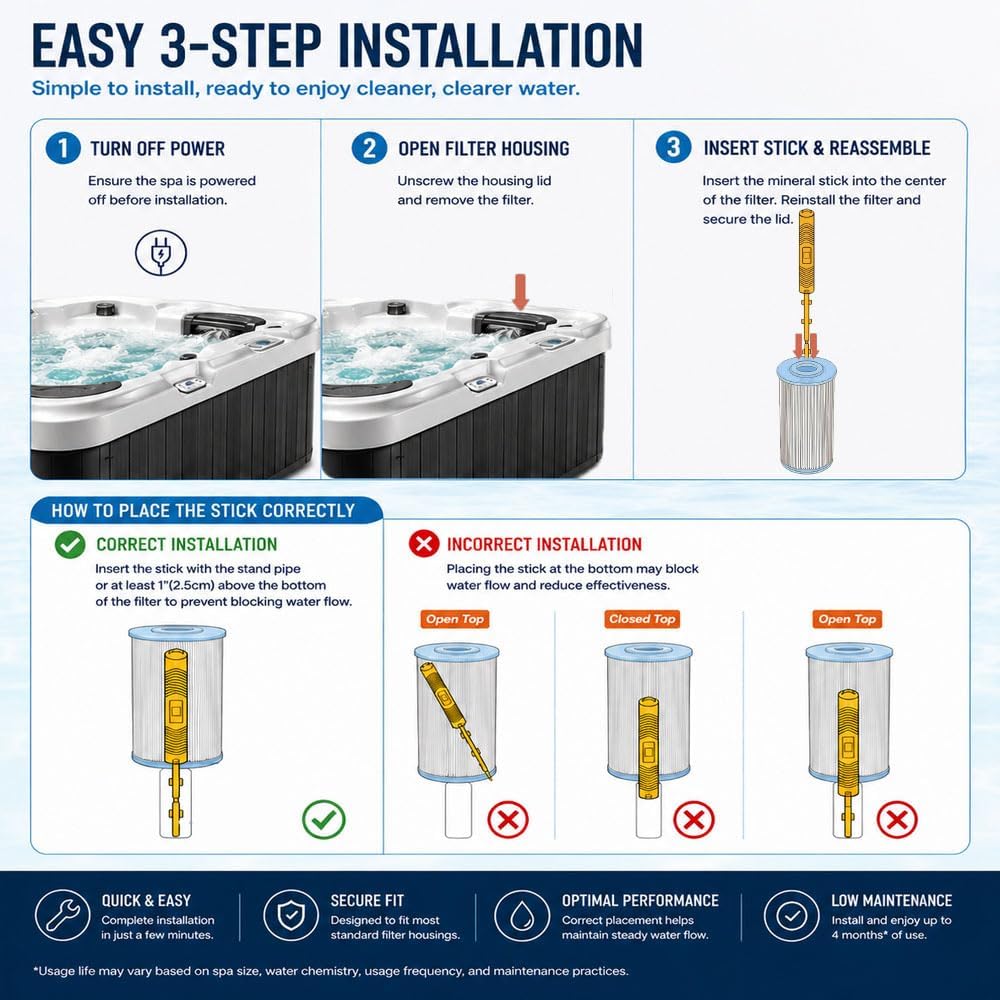 EASY 3-STEP INSTALLATION

Simple to install, ready to enjoy cleaner, clearer water.

1 TURN OFF POWER

Ensure the spa is powered off before installation.

2 OPEN FILTER HOUSING

Unscrew the housing lid and remove the filter.

3 INSERT STICK & REASSEMBLE

Insert the mineral stick into the center of the filter. Reinstall the filter and secure the lid.

HOW TO PLACE THE STICK CORRECTLY

CORRECT INSTALLATION

Insert the stick with the stand pipe or at least 1"(2.5cm) above the bottom of the filter to prevent blocking water flow.

INCORRECT INSTALLATION

Placing the stick at the bottom may block water flow and reduce effectiveness.

Open Top

Closed Top

Open Top

QUICK & EASY

Complete installation in just a few minutes.

SECURE FIT

Designed to fit most standard filter housings.

OPTIMAL PERFORMANCE

Correct placement helps maintain steady water flow.

LOW MAINTENANCE

Install and enjoy up to 4 months* of use.

*Usage life may vary based on spa size, water chemistry, usage frequency, and maintenance practices.