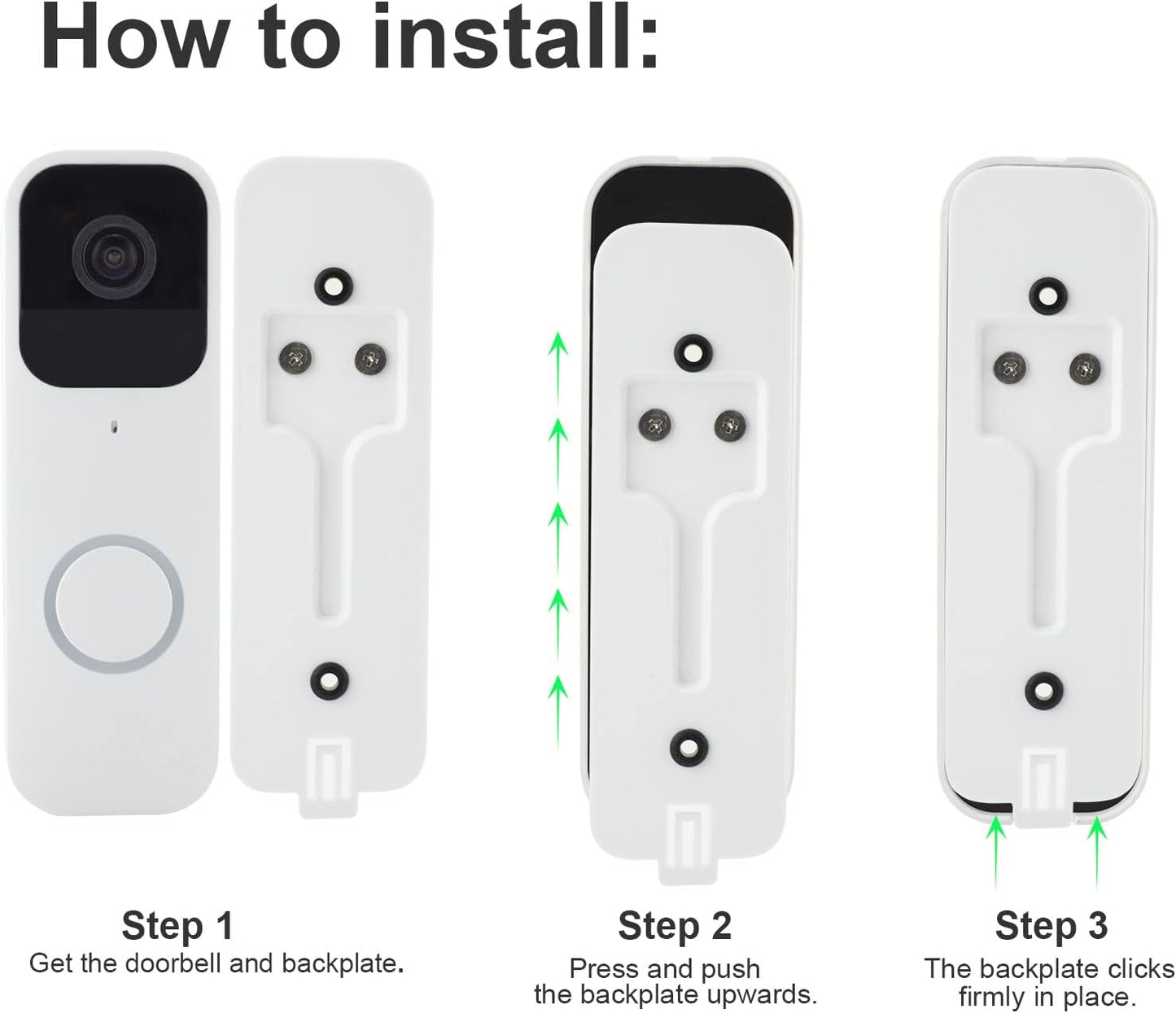 How to install:

Step 1
Get the doorbell and backplate.

Step 2
Press and push the backplate upwards.

Step 3
The backplate clicks firmly in place.