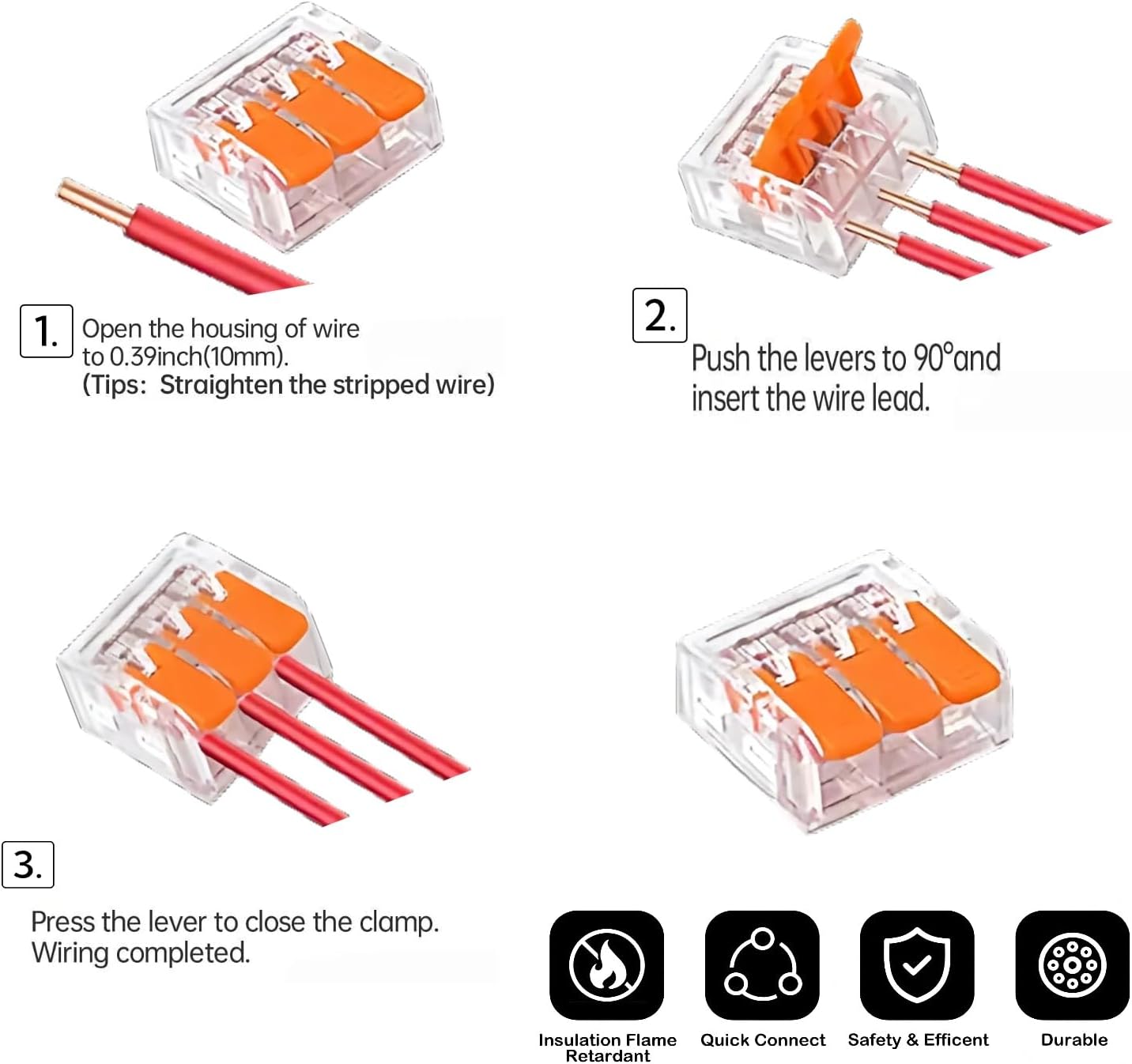 1. Open the housing of wire to 0.39inch(10mm).
(Tips: Straighten the stripped wire)

2. Push the levers to 90°and insert the wire lead.

3. Press the lever to close the clamp. Wiring completed.

Insulation Flame Retardant

Quick Connect

Safety & Efficent

Durable