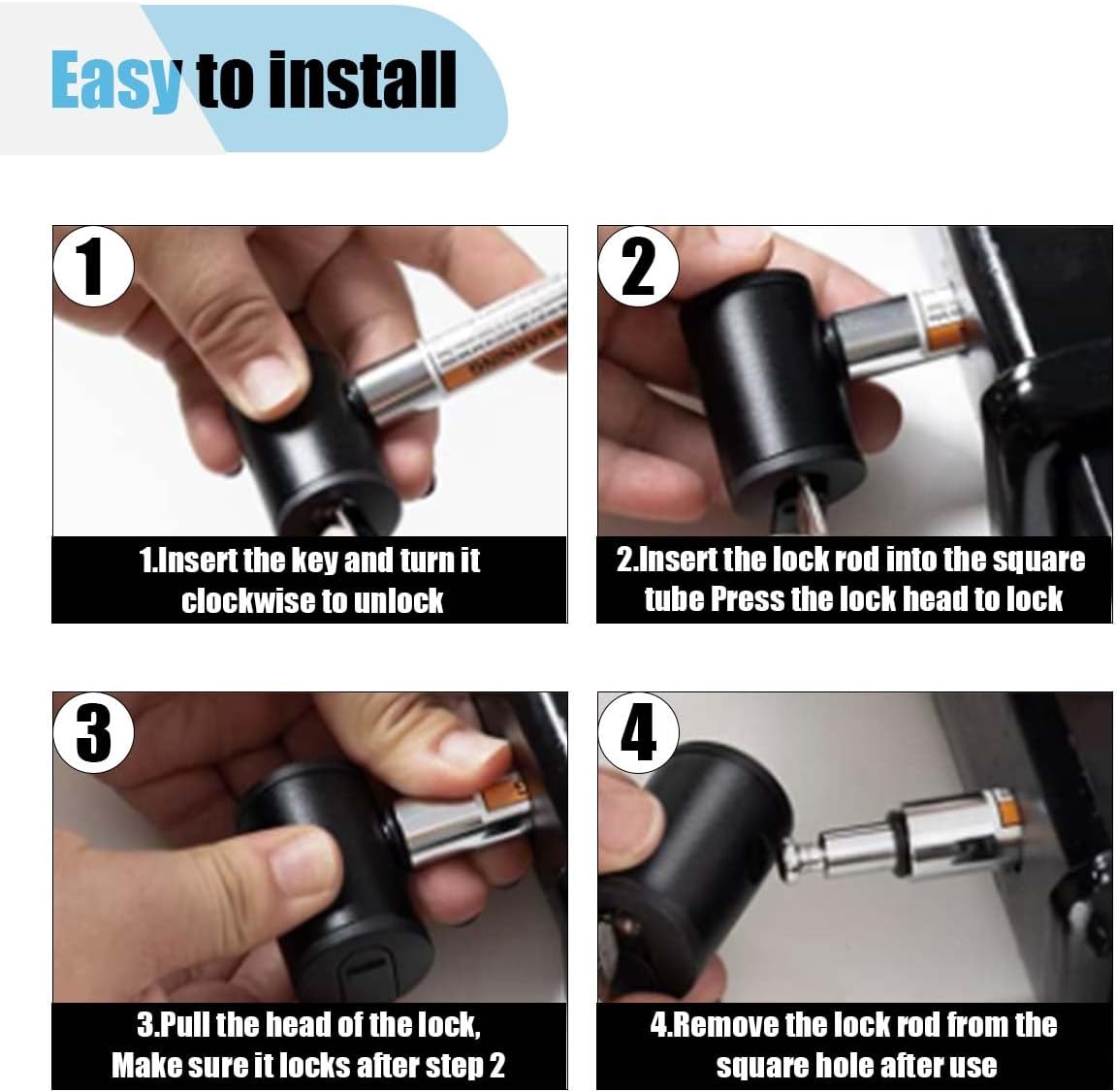 Easy to install

1

1.Insert the key and turn it clockwise to unlock

2

2.Insert the lock rod into the square tube Press the lock head to lock

3

3.Pull the head of the lock, Make sure it locks after step 2

4

4.Remove the lock rod from the square hole after use