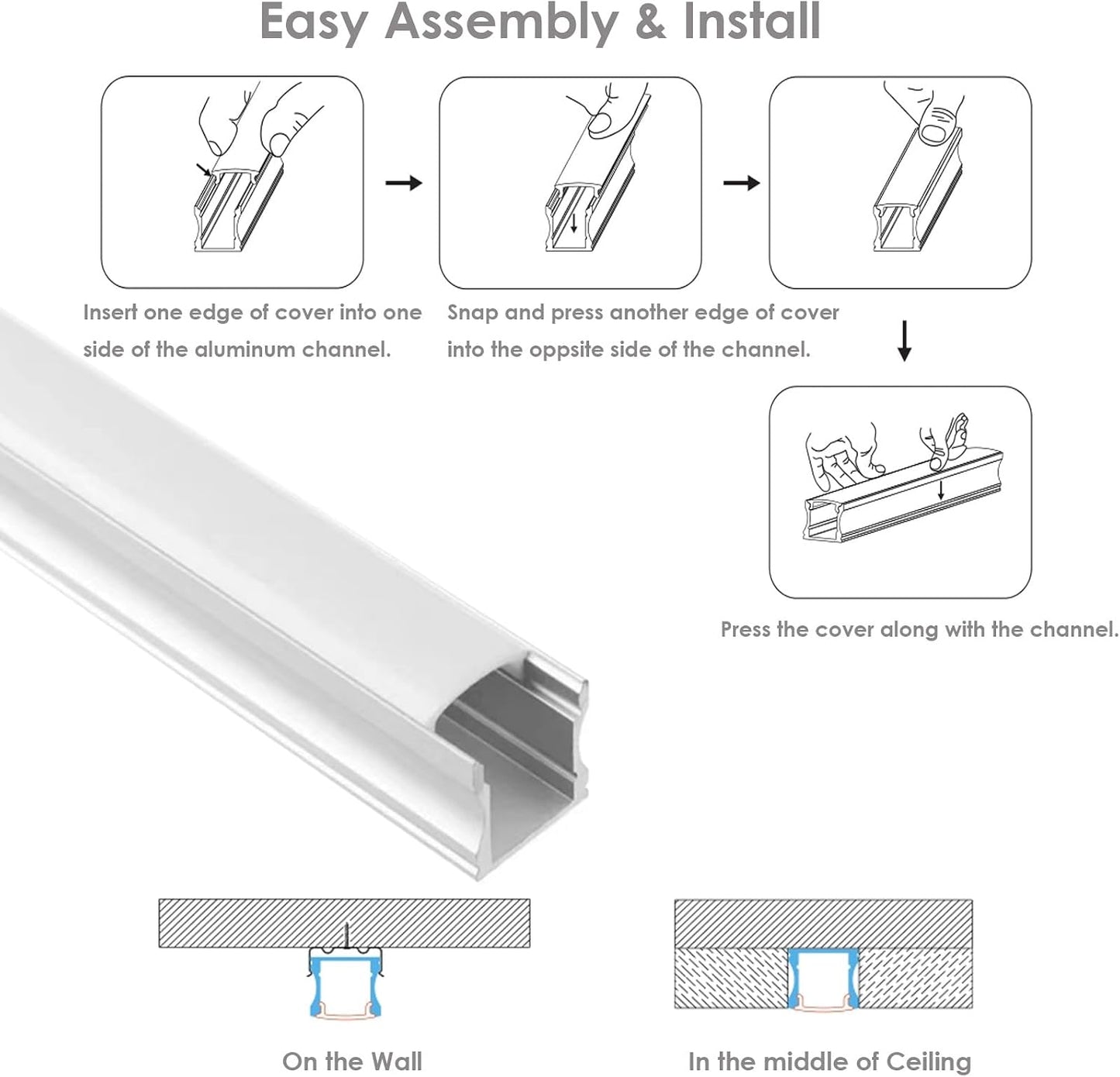 Easy Assembly & Install

Insert one edge of cover into one side of the aluminum channel.

Snap and press another edge of cover into the oppsite side of the channel.

Press the cover along with the channel.

On the Wall

In the middle of Ceiling