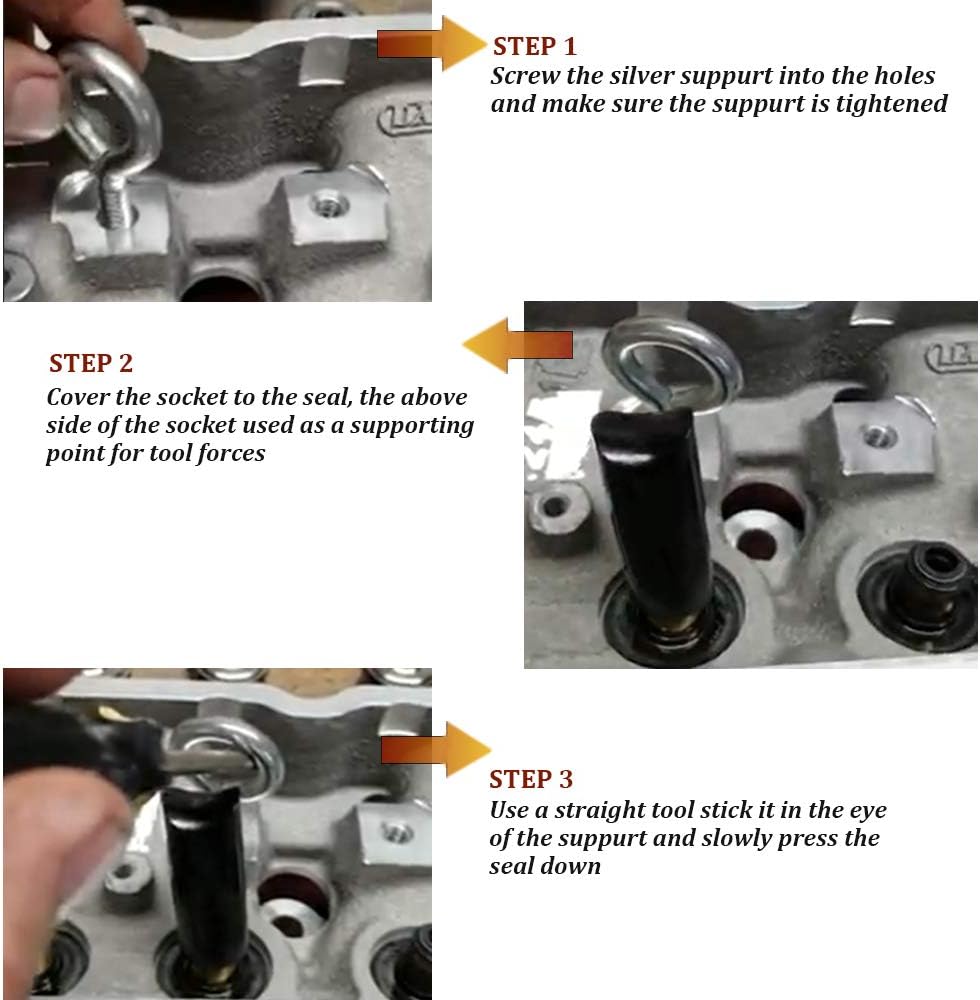 STEP 1
Screw the silver suppurt into the holes and make sure the suppurt is tightened

STEP 2
Cover the socket to the seal, the above side of the socket used as a supporting point for tool forces

STEP 3
Use a straight tool stick it in the eye of the suppurt and slowly press the seal down