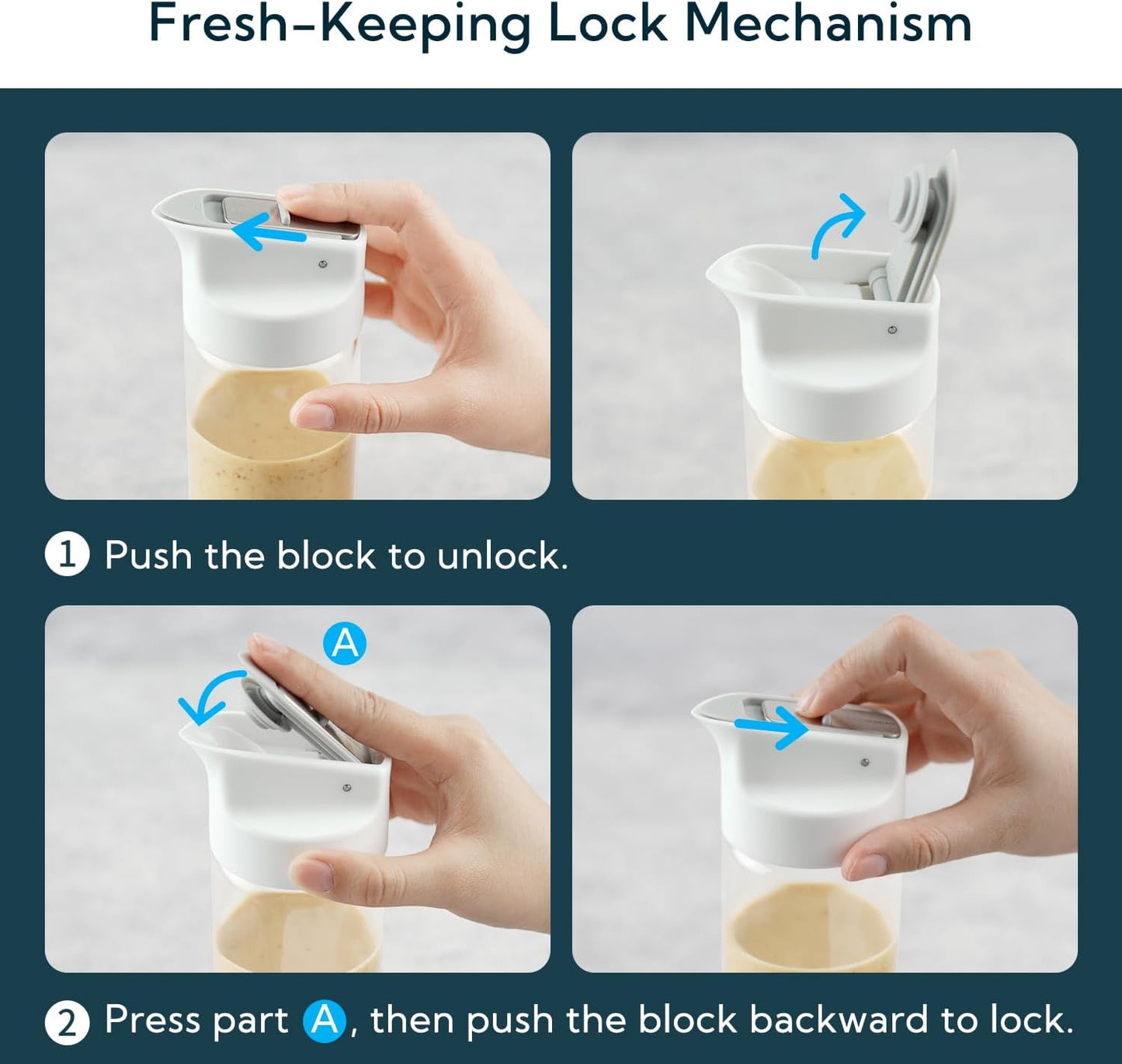 Fresh-Keeping Lock Mechanism

1 Push the block to unlock.

A

2 Press part A, then push the block backward to lock.