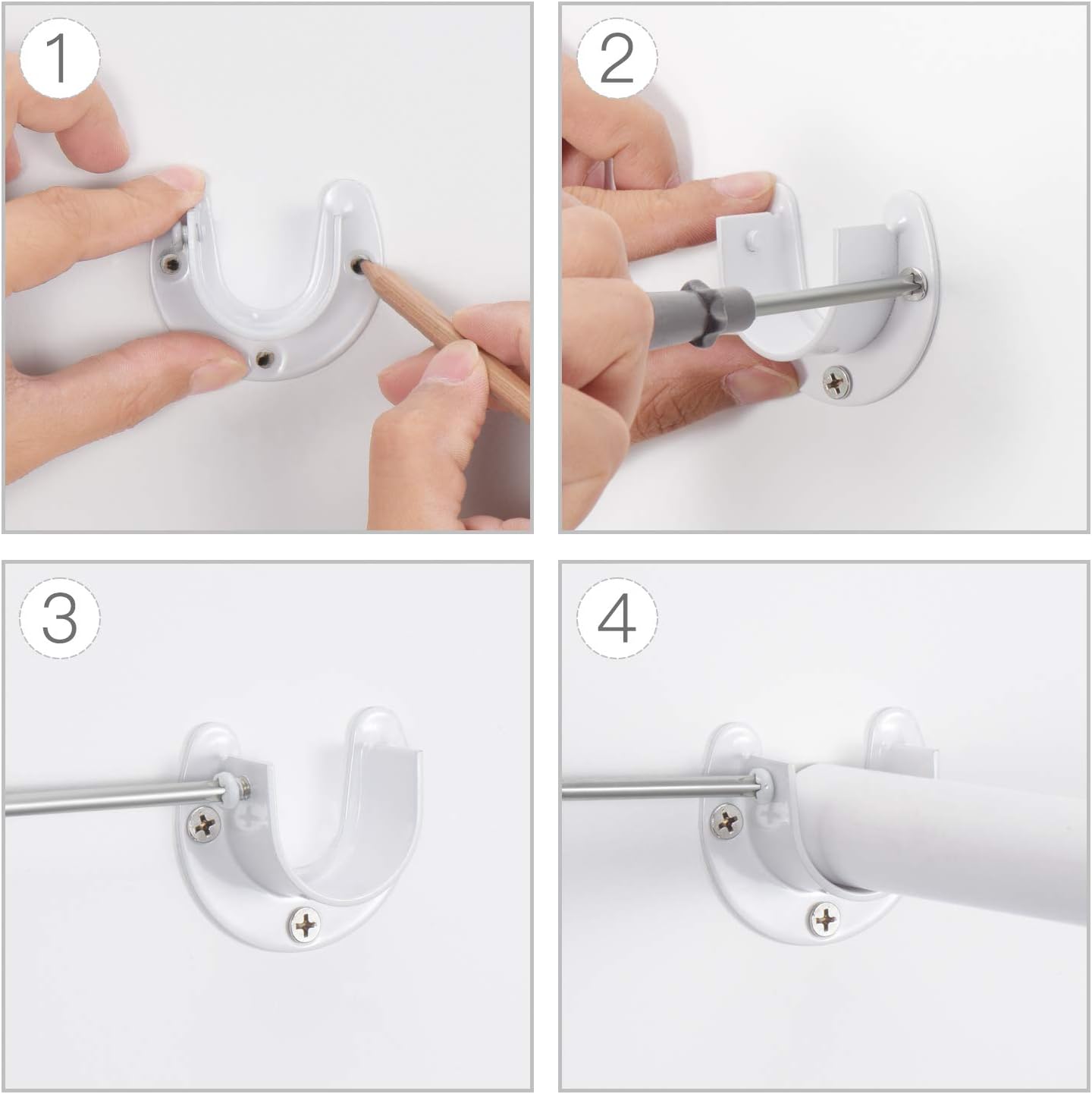 1

2

3

4