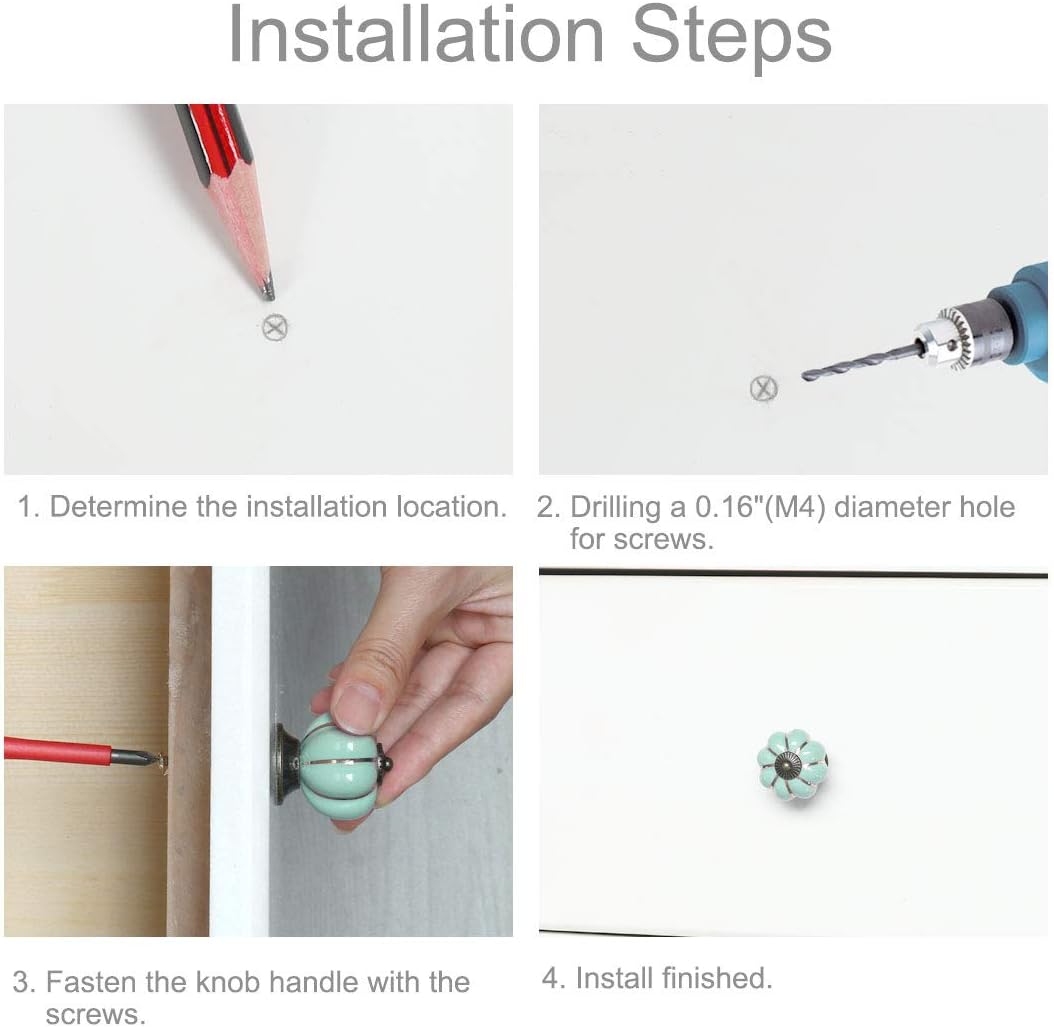 Installation Steps

1. Determine the installation location.

2. Drilling a 0.16"(M4) diameter hole for screws.

3. Fasten the knob handle with the screws.

4. Install finished.