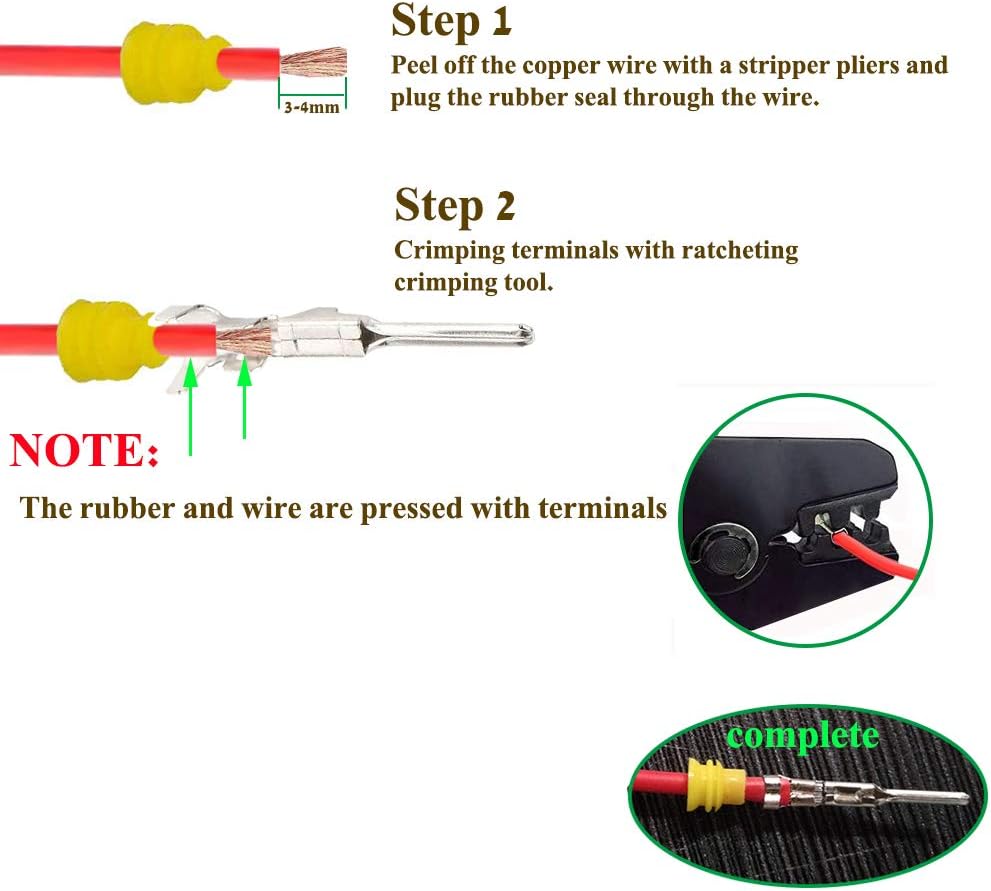 3-4mm

Step 1
Peel off the copper wire with a stripper pliers and plug the rubber seal through the wire.

Step 2
Crimping terminals with ratcheting crimping tool.

NOTE:
The rubber and wire are pressed with terminals

complete