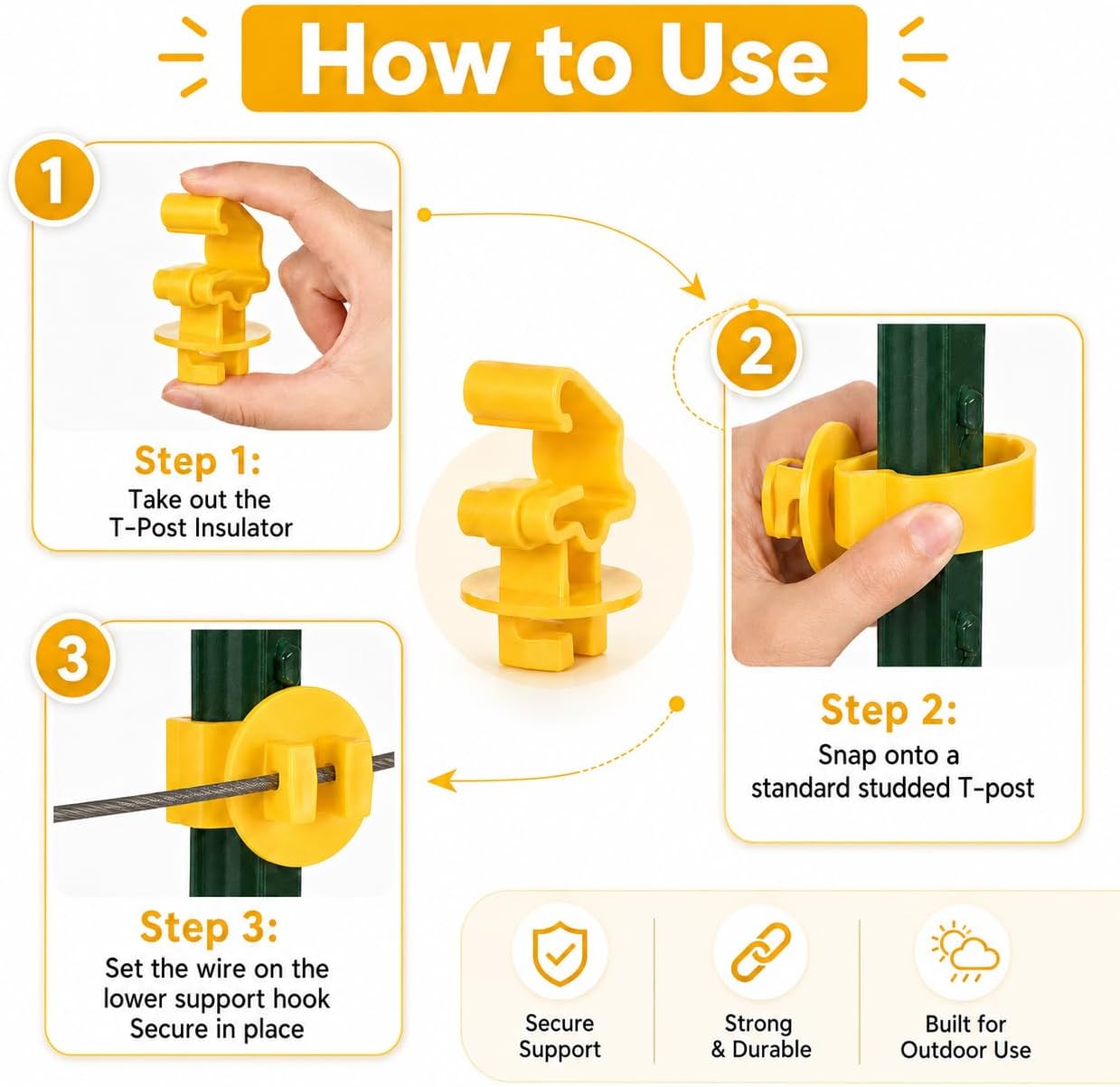 How to Use

1

Step 1:
Take out the T-Post Insulator

2

Step 2:
Snap onto a standard studded T-post

3

Step 3:
Set the wire on the lower support hook Secure in place

Secure Support

Strong & Durable

Built for Outdoor Use