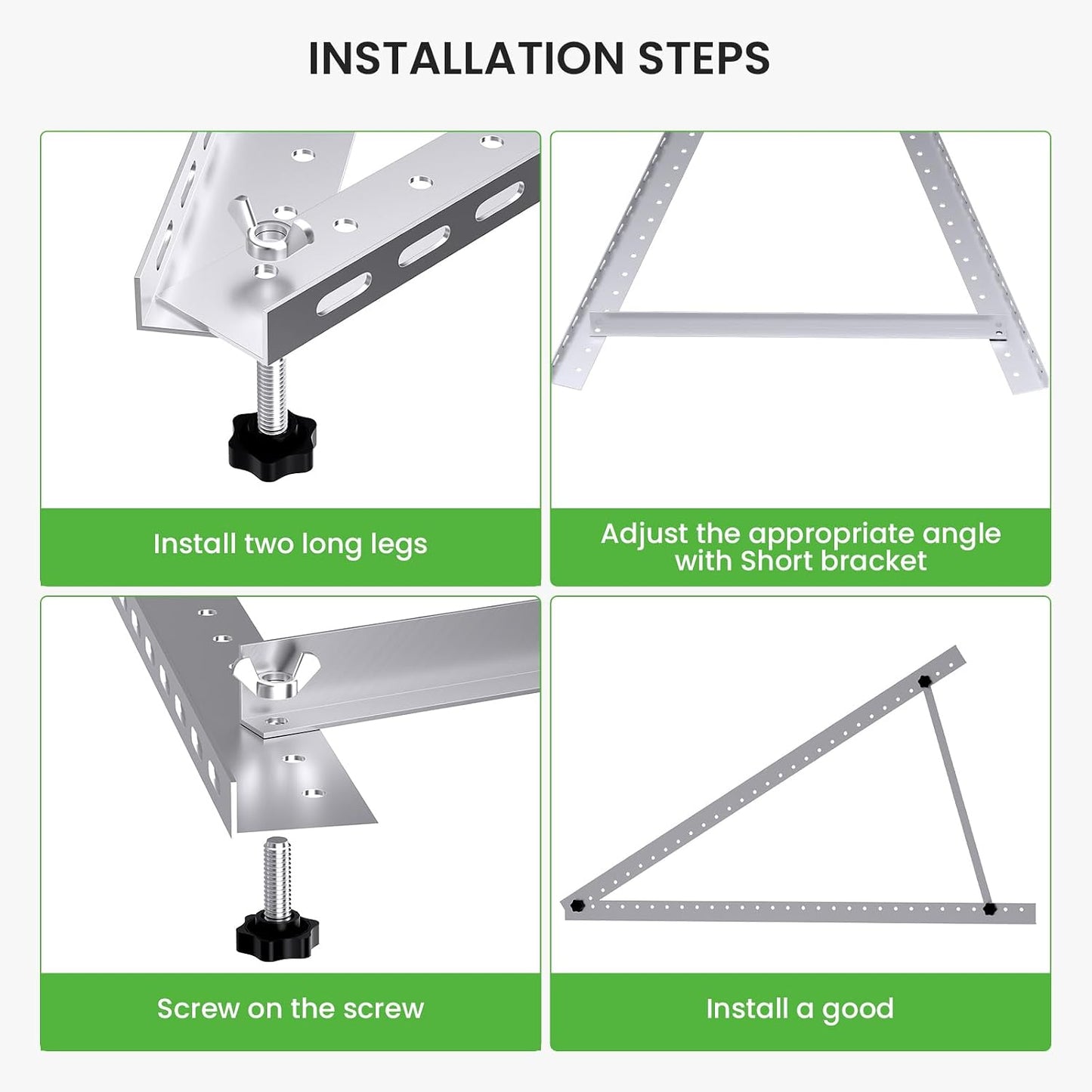 INSTALLATION STEPS

Install two long legs

Adjust the appropriate angle with Short bracket

Screw on the screw

Install a good