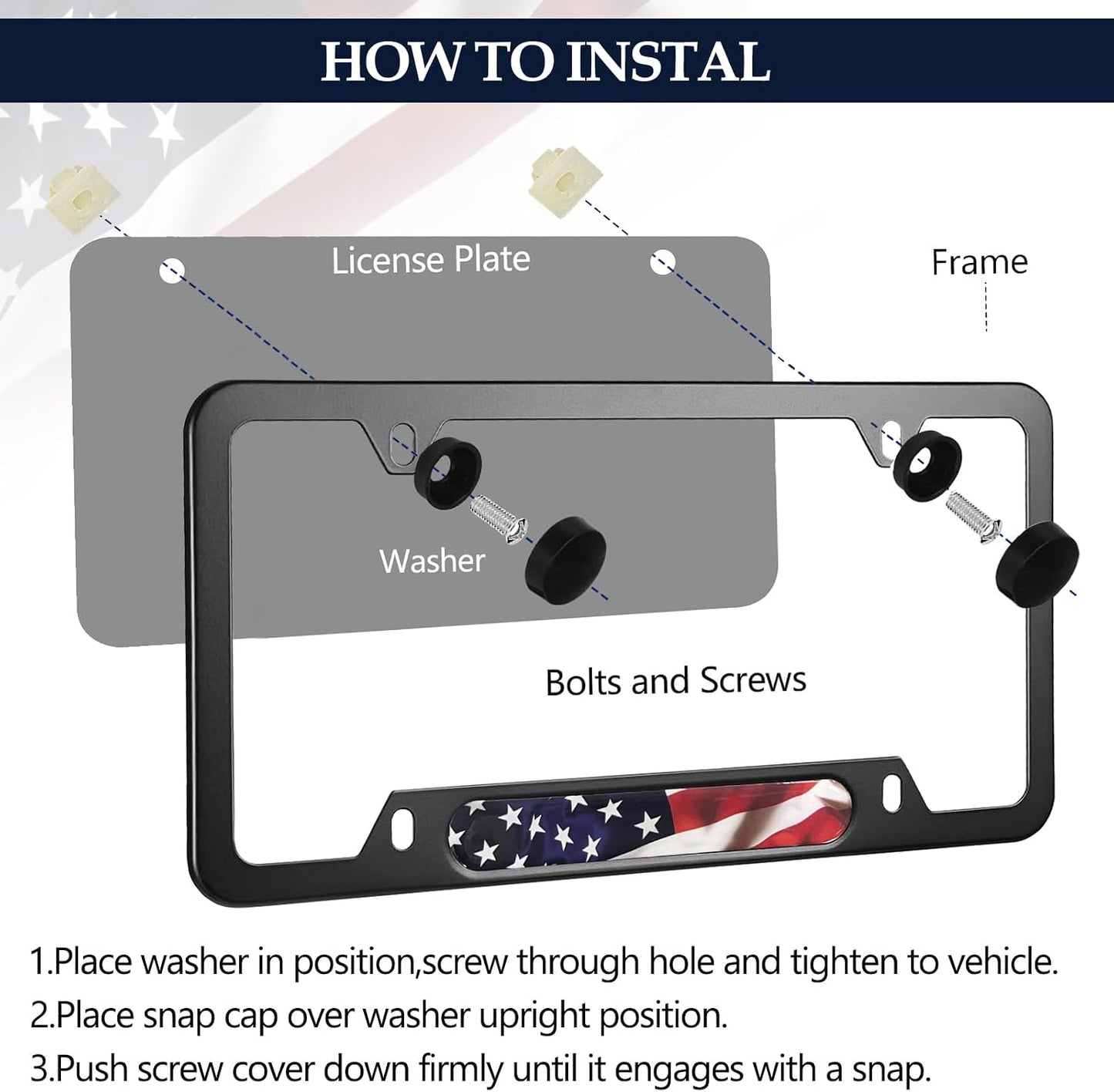 HOW TO INSTAL

License Plate

Frame

Washer

Bolts and Screws

1.Place washer in position,screw through hole and tighten to vehicle.
2.Place snap cap over washer upright position.
3.Push screw cover down firmly until it engages with a snap.