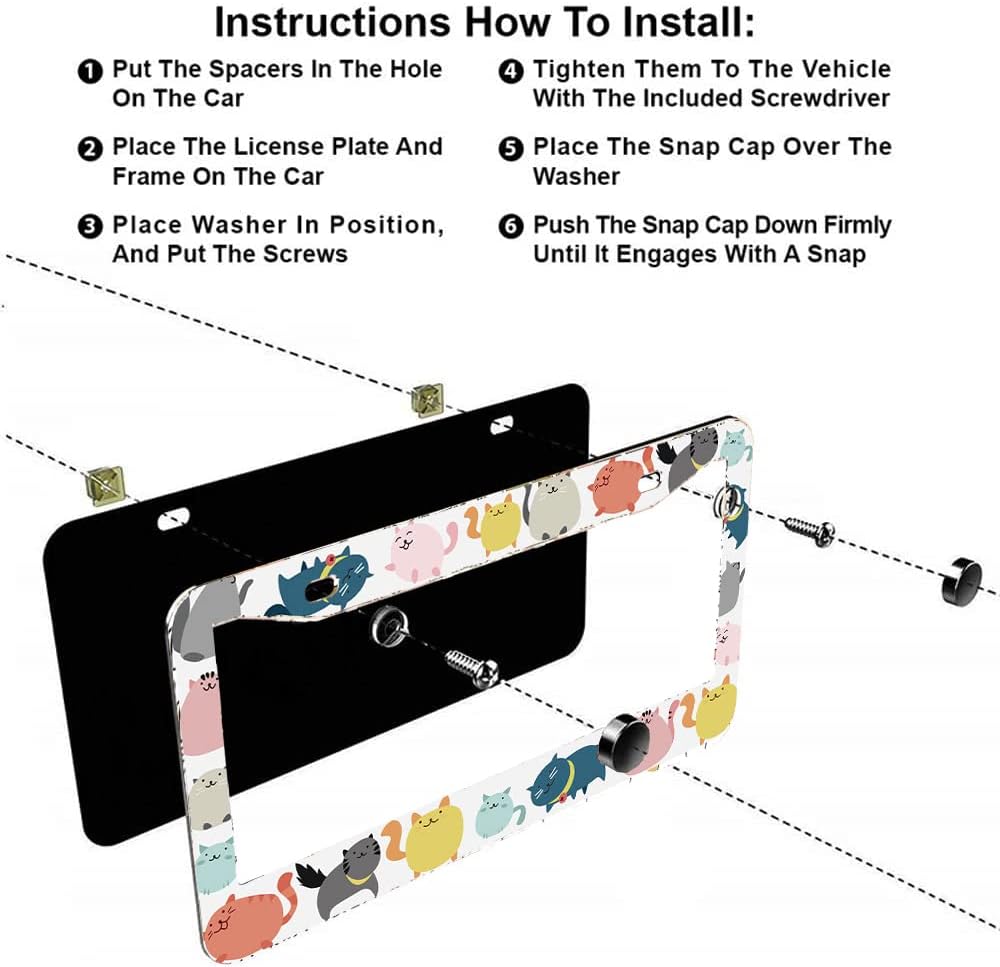 Instructions How To Install:

❶ Put The Spacers In The Hole On The Car

❷ Place The License Plate And Frame On The Car

❸ Place Washer In Position, And Put The Screws

❹ Tighten Them To The Vehicle With The Included Screwdriver

❺ Place The Snap Cap Over The Washer

❻ Push The Snap Cap Down Firmly Until It Engages With A Snap