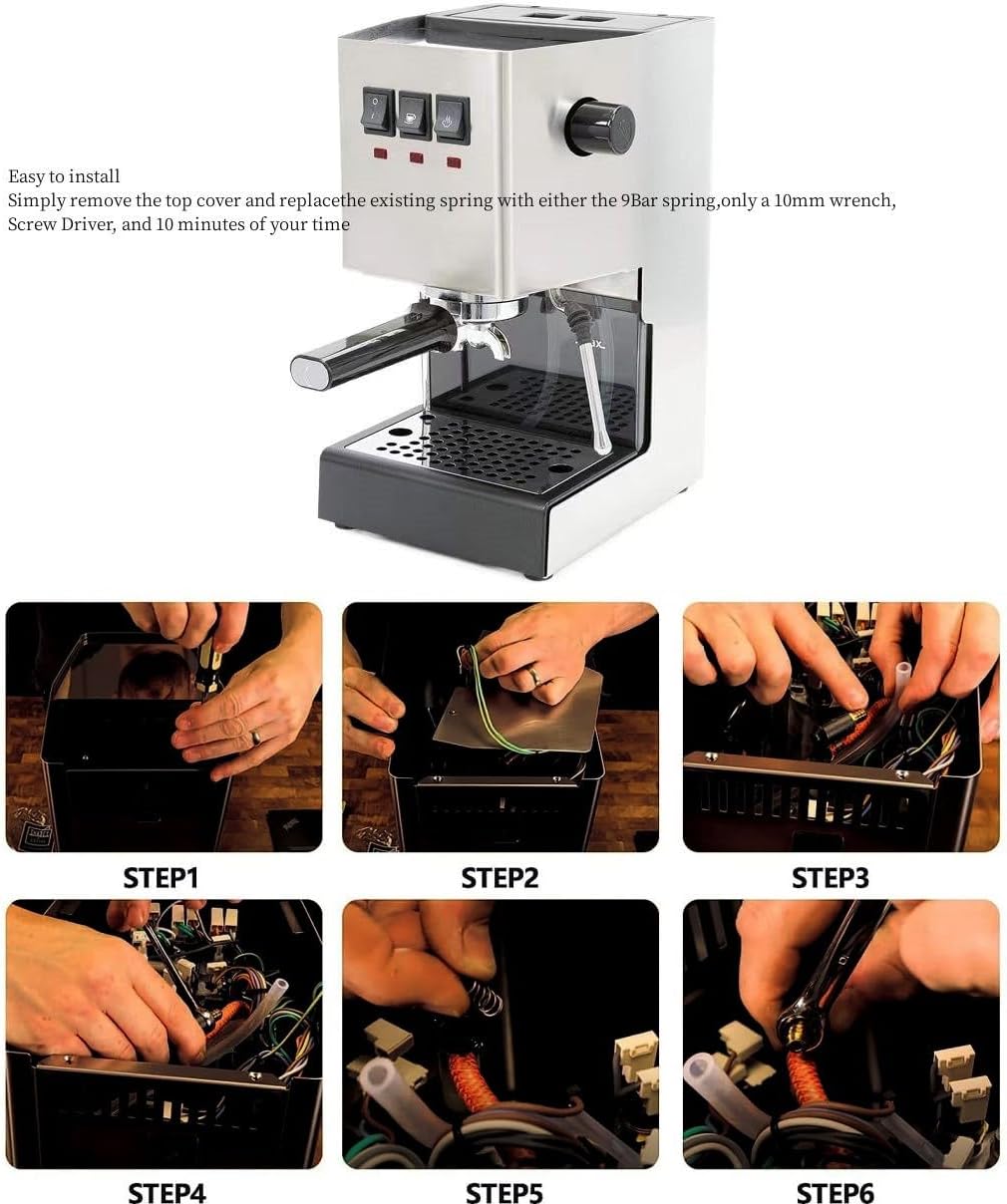 Easy to install
Simply remove the top cover and replacethe existing spring with either the 9Bar spring,only a 10mm wrench, Screw Driver, and 10 minutes of your time

STEP1

STEP2

STEP3

STEP4

STEP5

STEP6