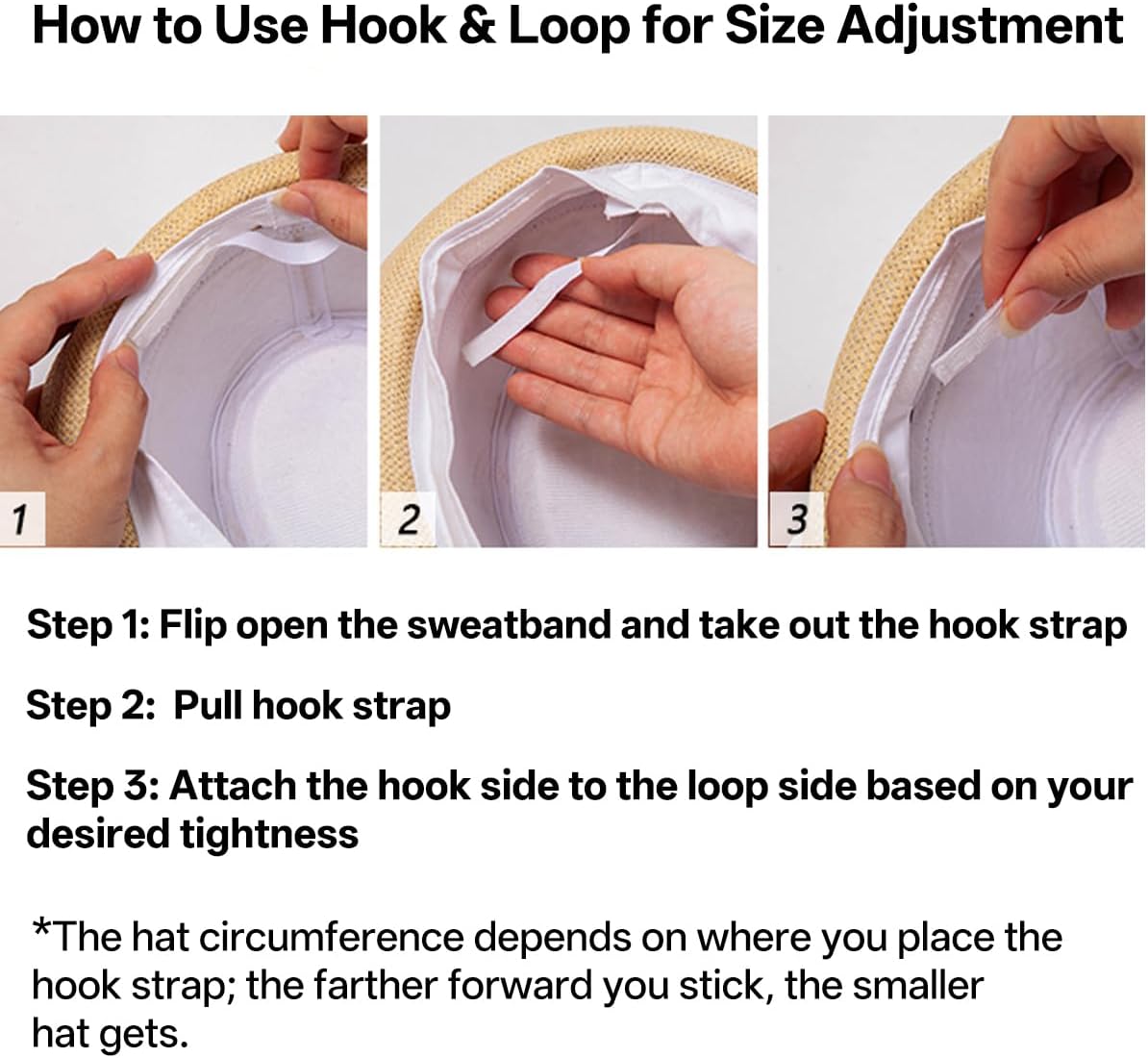 How to Use Hook & Loop for Size Adjustment

1

2

3

Step 1: Flip open the sweatband and take out the hook strap

Step 2: Pull hook strap

Step 3: Attach the hook side to the loop side based on your desired tightness

*The hat circumference depends on where you place the hook strap; the farther forward you stick, the smaller hat gets.