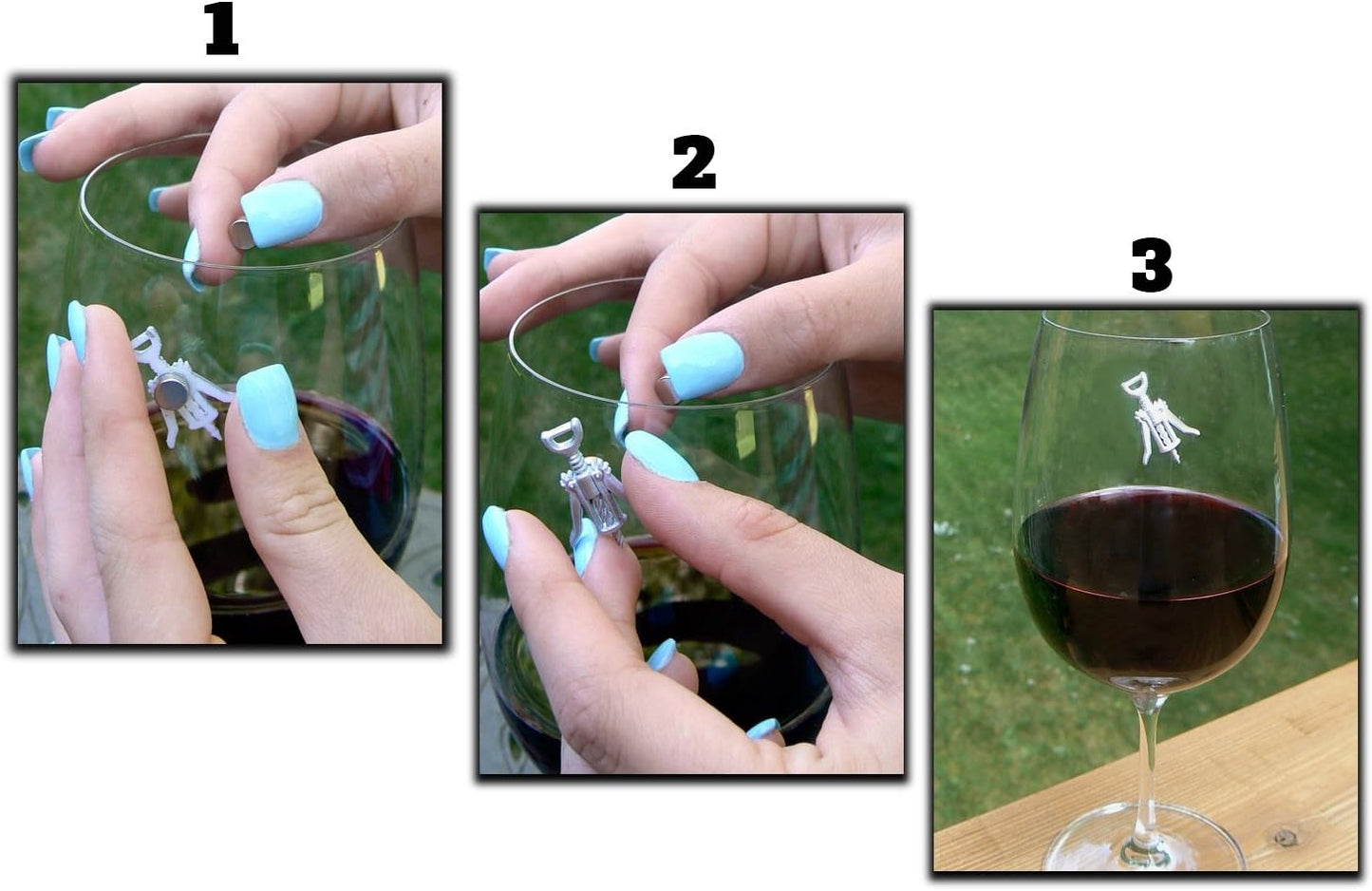 1

2

3