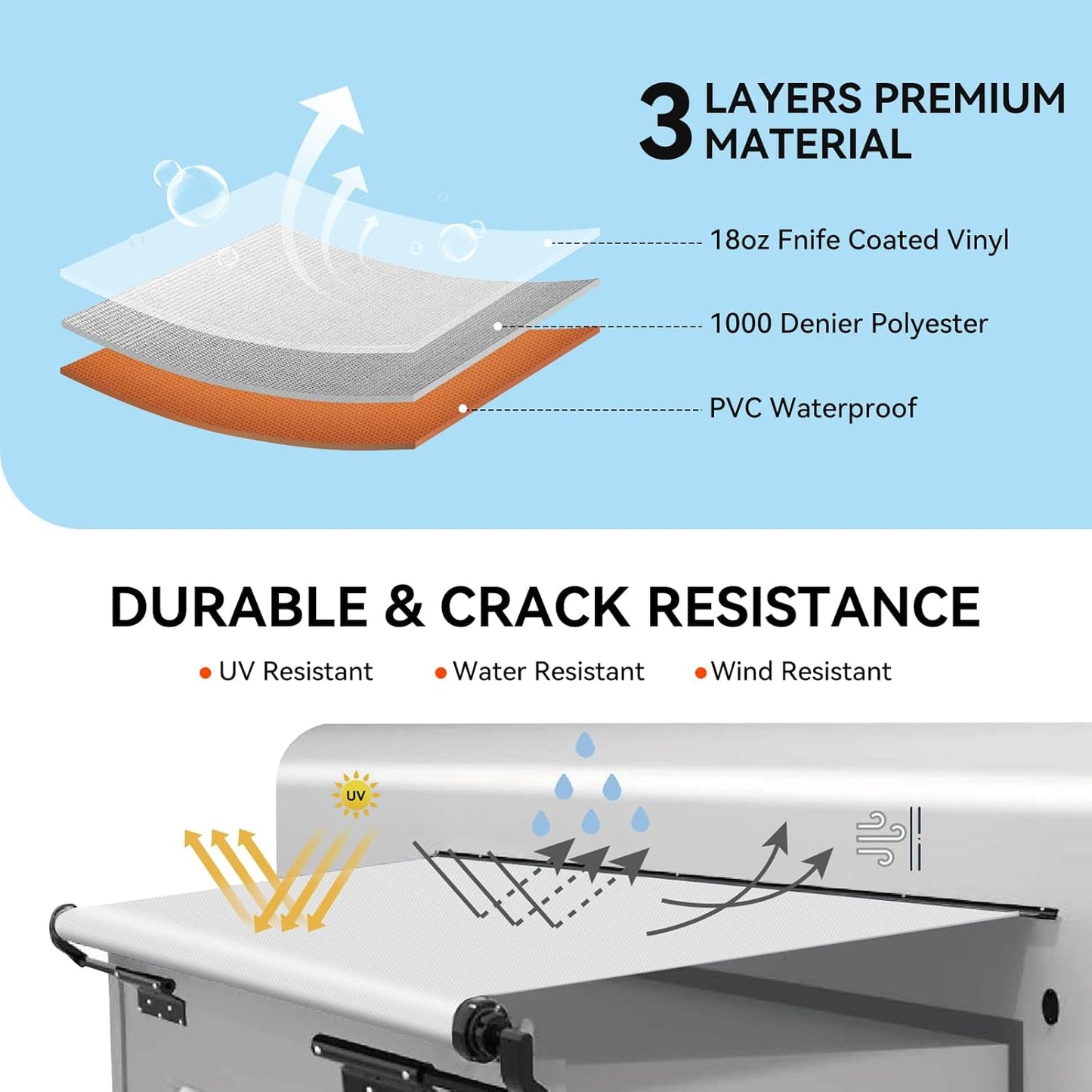 3 LAYERS PREMIUM MATERIAL

18oz Fnife Coated Vinyl

1000 Denier Polyester

PVC Waterproof

DURABLE & CRACK RESISTANCE

UV Resistant

Water Resistant

Wind Resistant

UV