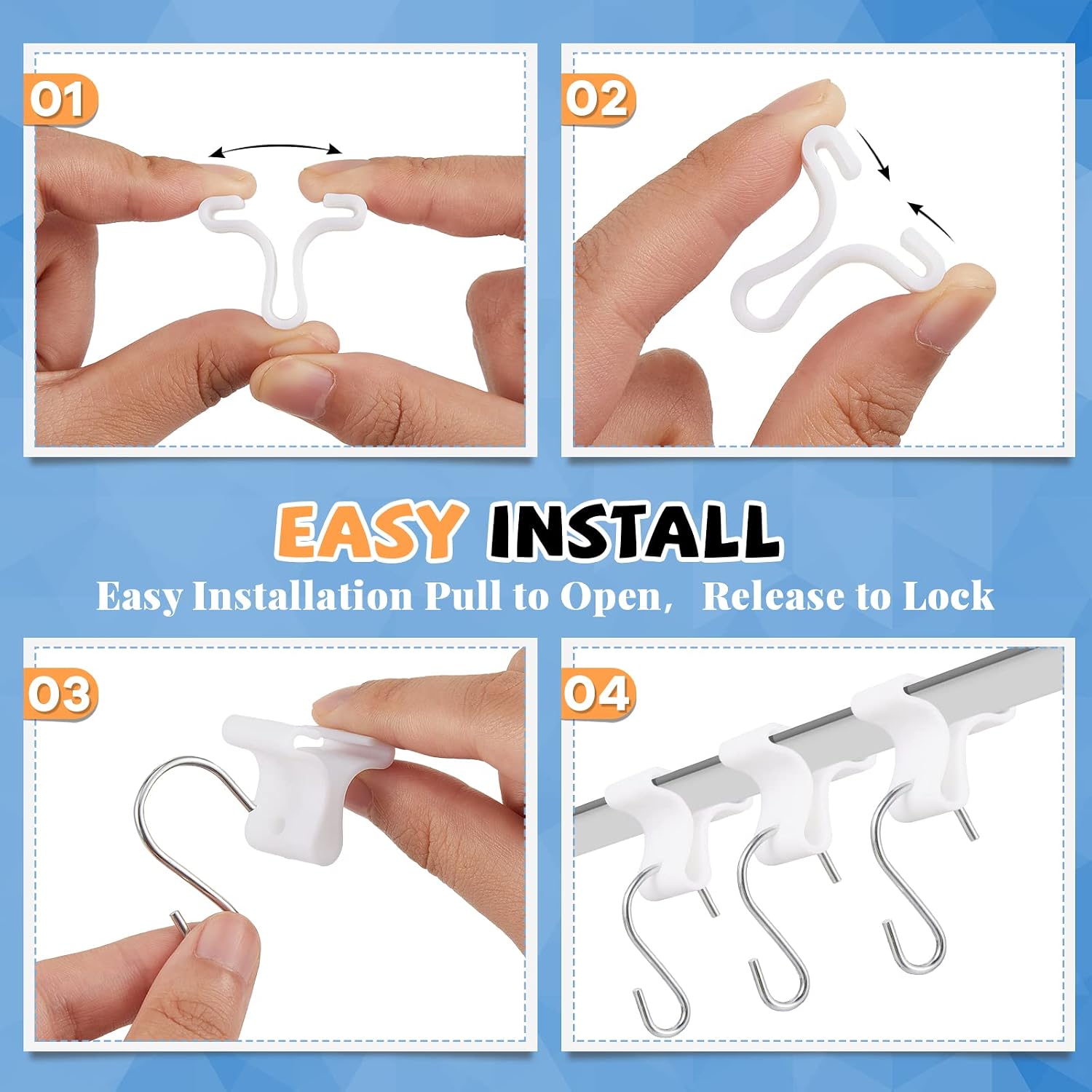 01

02

EASY INSTALL

Easy Installation Pull to Open, Release to Lock

03

04