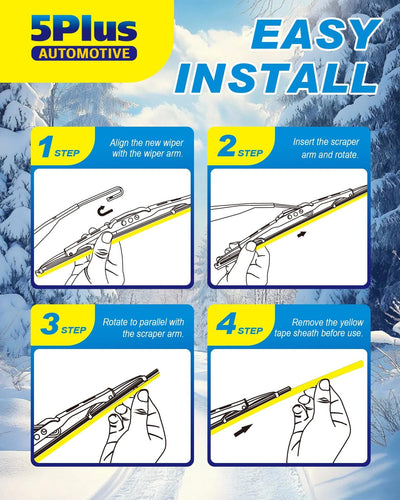 5Plus
AUTOMOTIVE

EASY INSTALL

1 STEP
Align the new wiper with the wiper arm.

2 STEP
Insert the scraper arm and rotate.

3 STEP
Rotate to parallel with the scraper arm.

4 STEP
Remove the yellow tape sheath before use.