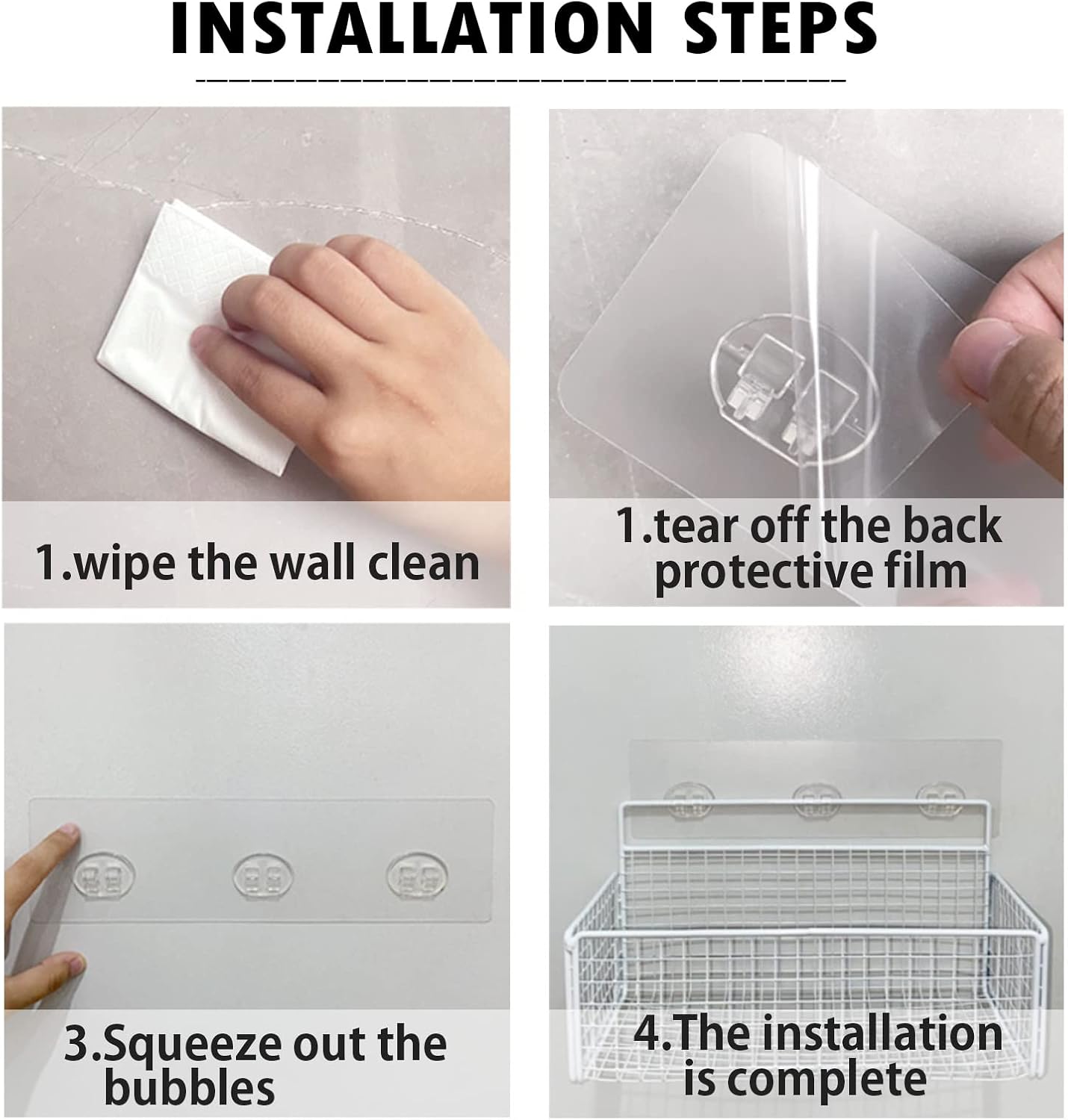 INSTALLATION STEPS

1.wipe the wall clean

1.tear off the back protective film

3.Squeeze out the bubbles

4.The installation is complete