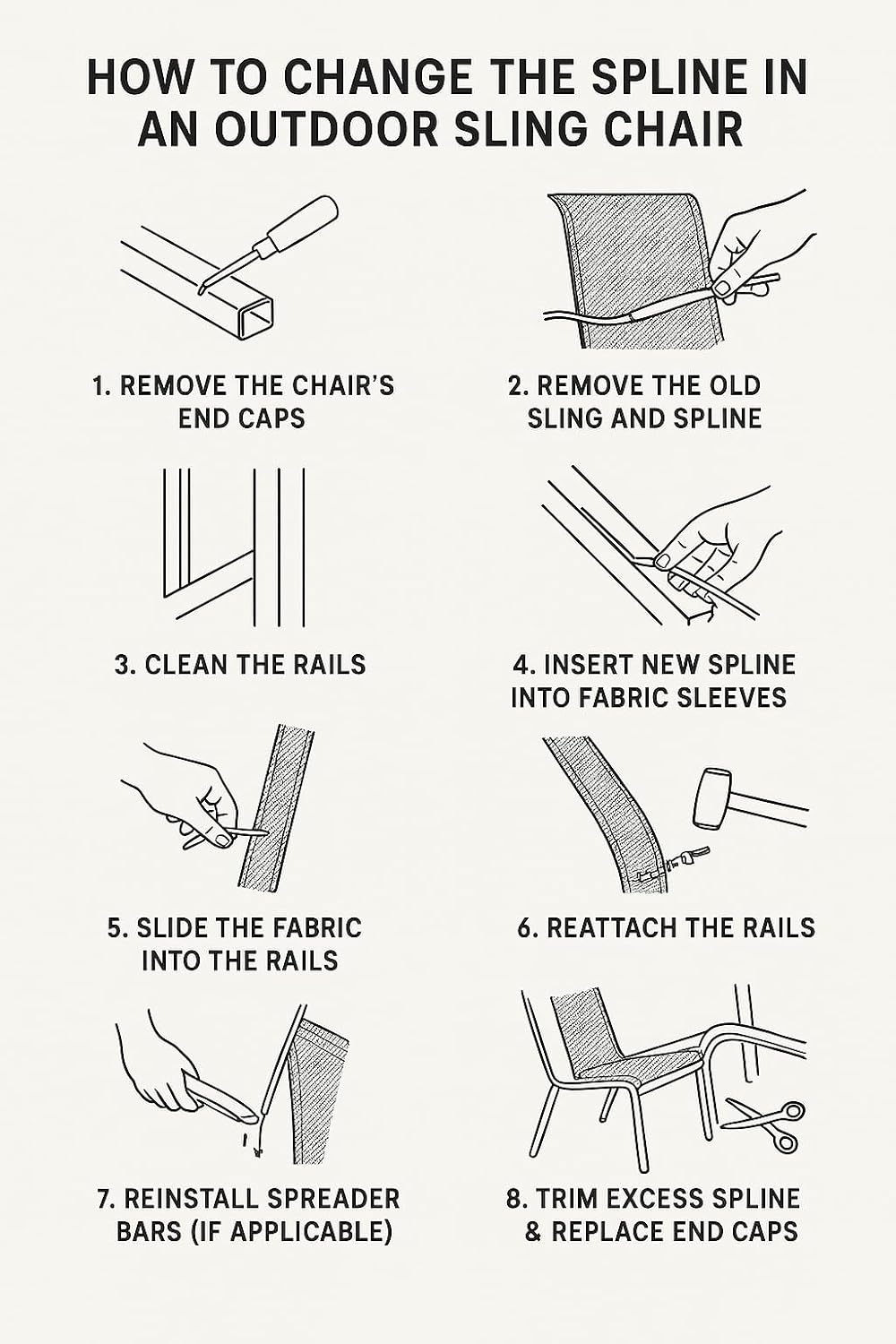 HOW TO CHANGE THE SPLINE IN AN OUTDOOR SLING CHAIR

1. REMOVE THE CHAIR'S END CAPS

2. REMOVE THE OLD SLING AND SPLINE

3. CLEAN THE RAILS

4. INSERT NEW SPLINE INTO FABRIC SLEEVES

5. SLIDE THE FABRIC INTO THE RAILS

6. REATTACH THE RAILS

7. REINSTALL SPREADER BARS (IF APPLICABLE)

8. TRIM EXCESS SPLINE & REPLACE END CAPS