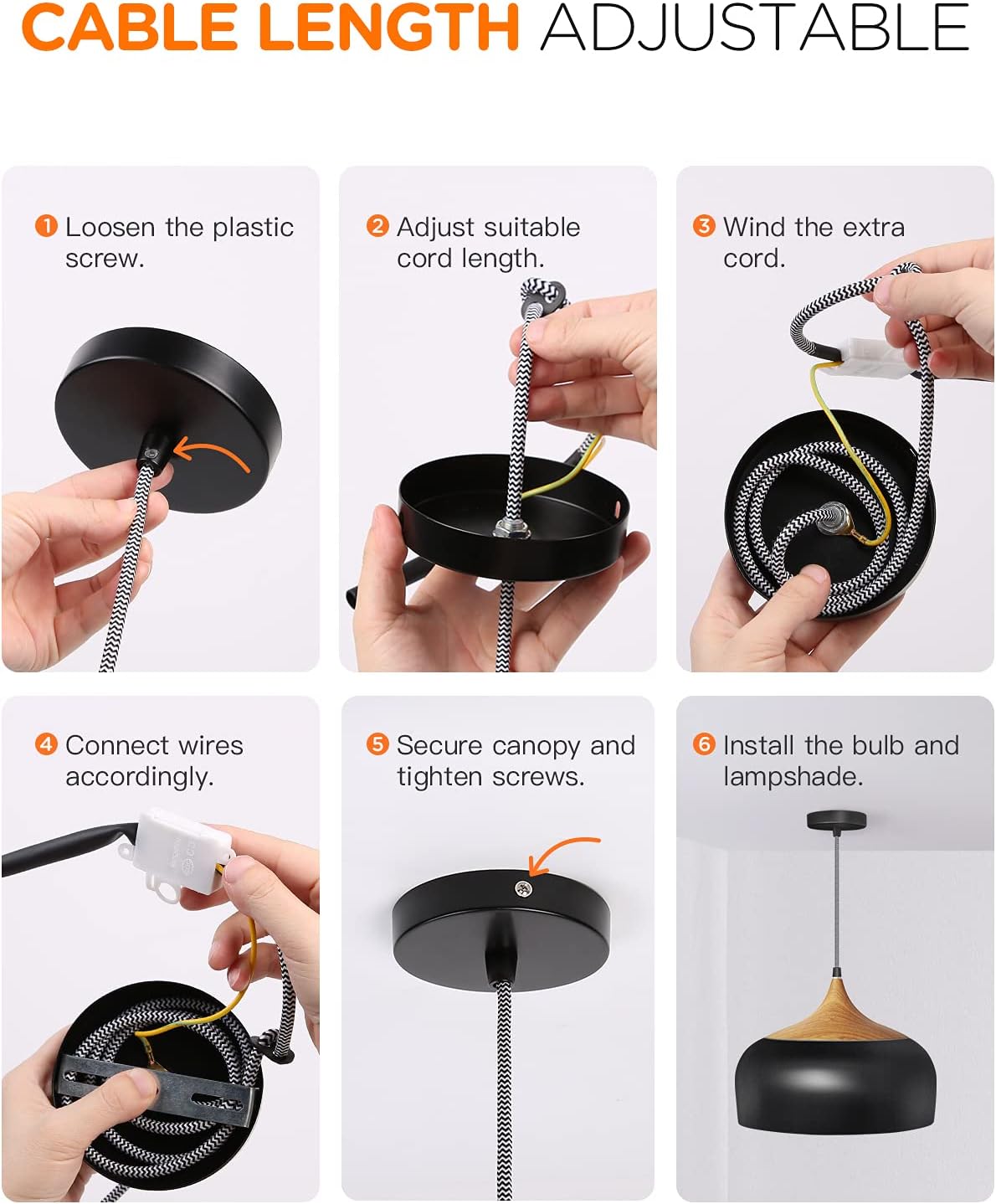 CABLE LENGTH ADJUSTABLE

1 Loosen the plastic screw.

2 Adjust suitable cord length.

3 Wind the extra cord.

4 Connect wires accordingly.

5 Secure canopy and tighten screws.

6 Install the bulb and lampshade.