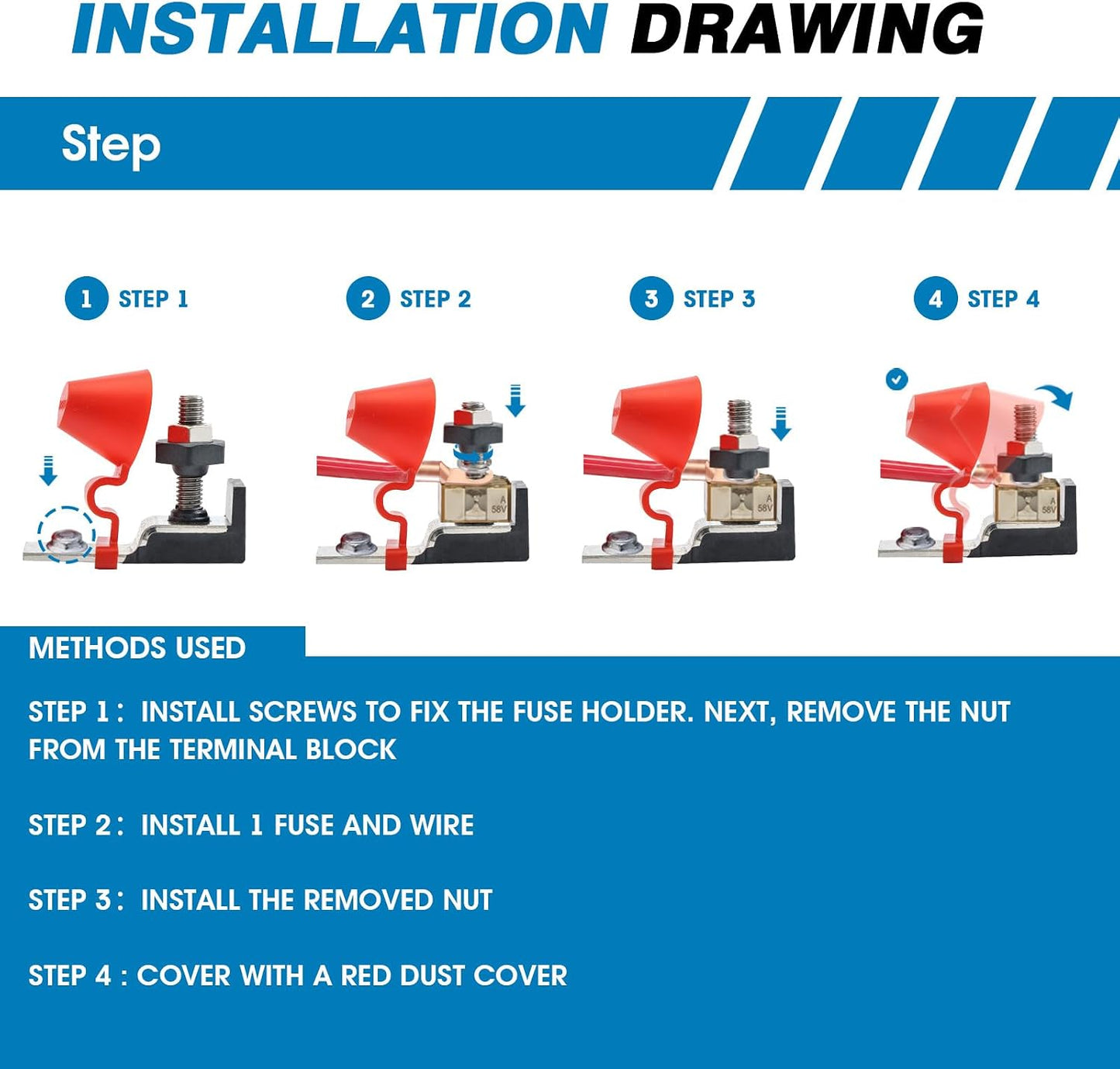 INSTALLATION DRAWING

Step

1 STEP 1

2 STEP 2

3 STEP 3

4 STEP 4

A 58V

A 58V

A 58V

METHODS USED

STEP 1： INSTALL SCREWS TO FIX THE FUSE HOLDER. NEXT, REMOVE THE NUT FROM THE TERMINAL BLOCK

STEP 2： INSTALL 1 FUSE AND WIRE

STEP 3： INSTALL THE REMOVED NUT

STEP 4 : COVER WITH A RED DUST COVER