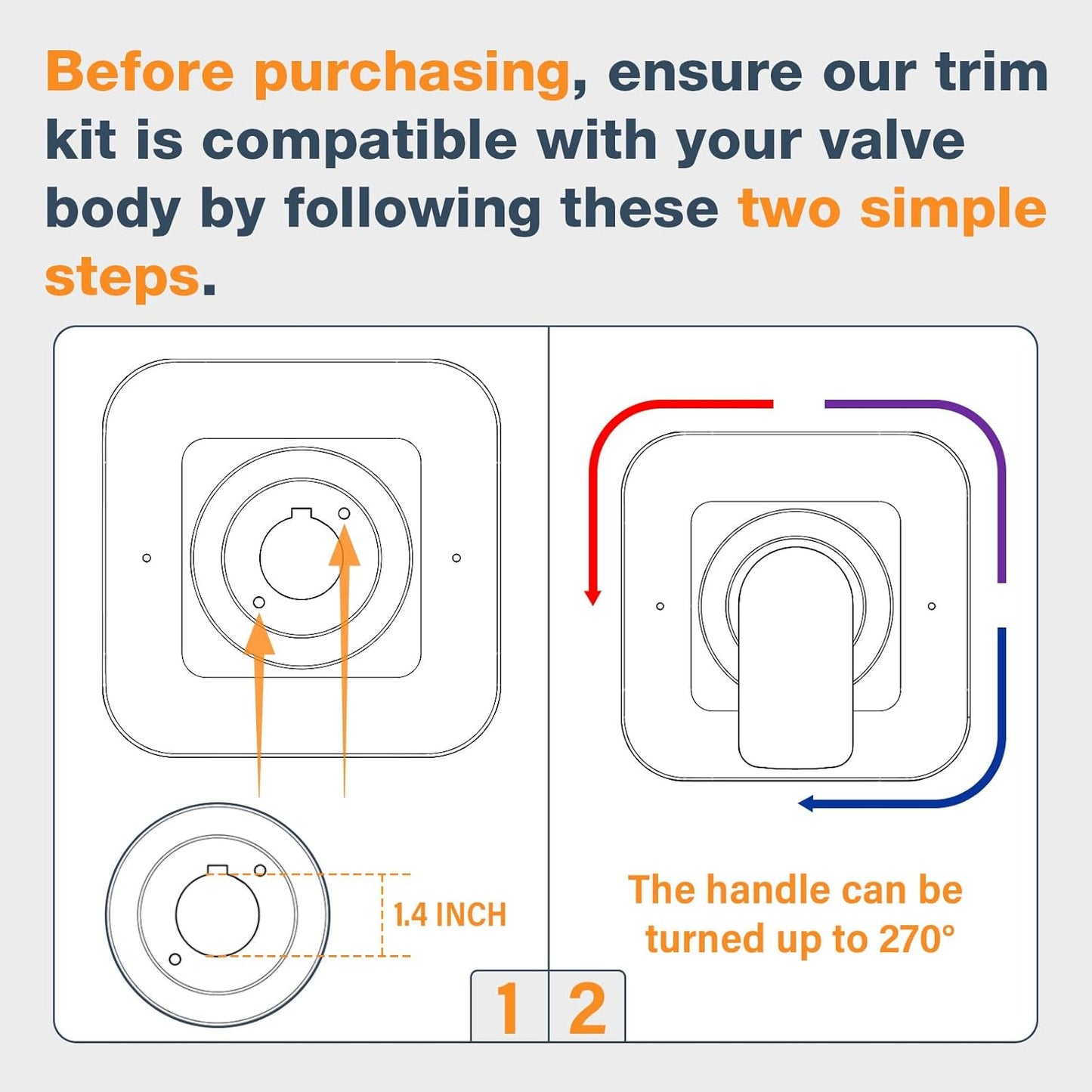 Before purchasing, ensure our trim kit is compatible with your valve body by following these two simple steps.

1.4 INCH

1

2

The handle can be turned up to 270°