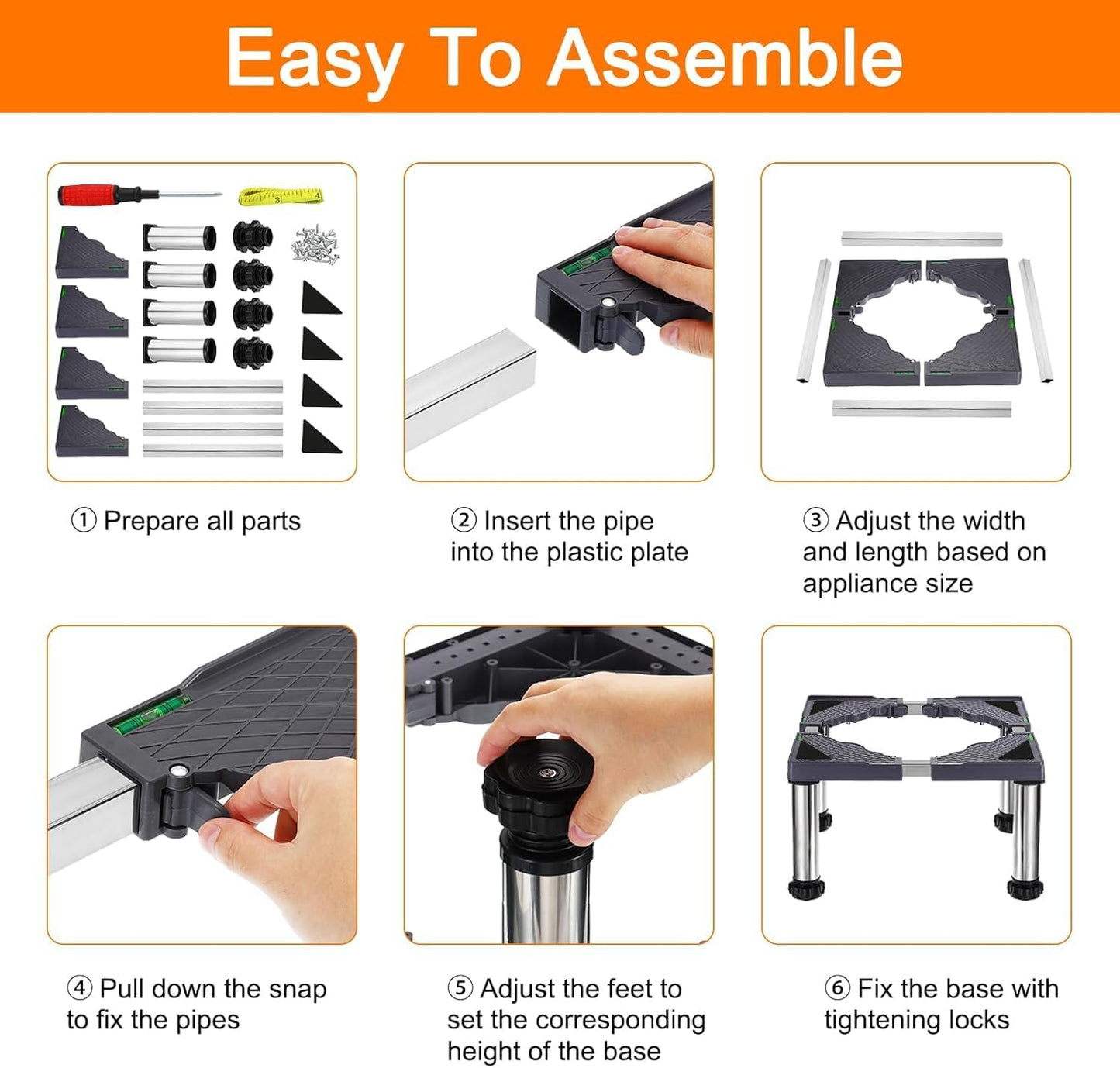 Easy To Assemble

① Prepare all parts

② Insert the pipe into the plastic plate

③ Adjust the width and length based on appliance size

④ Pull down the snap to fix the pipes

⑤ Adjust the feet to set the corresponding height of the base

⑥ Fix the base with tightening locks